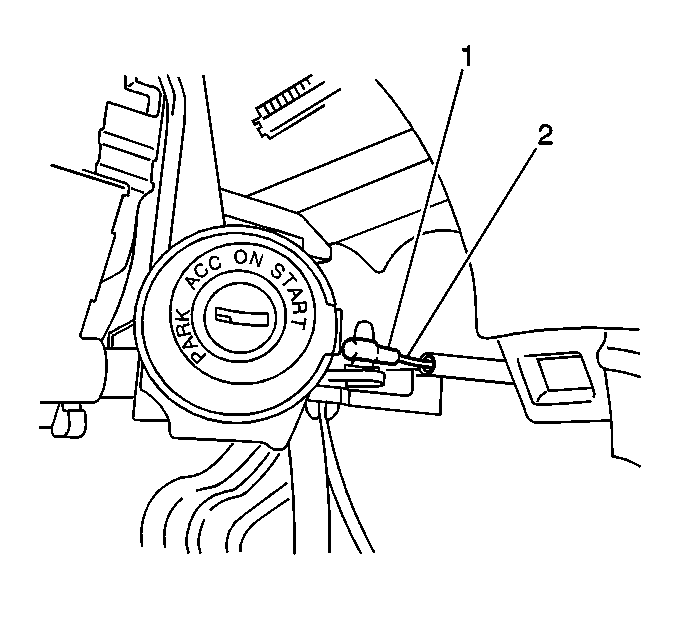 1
2
PARK ACC ON START