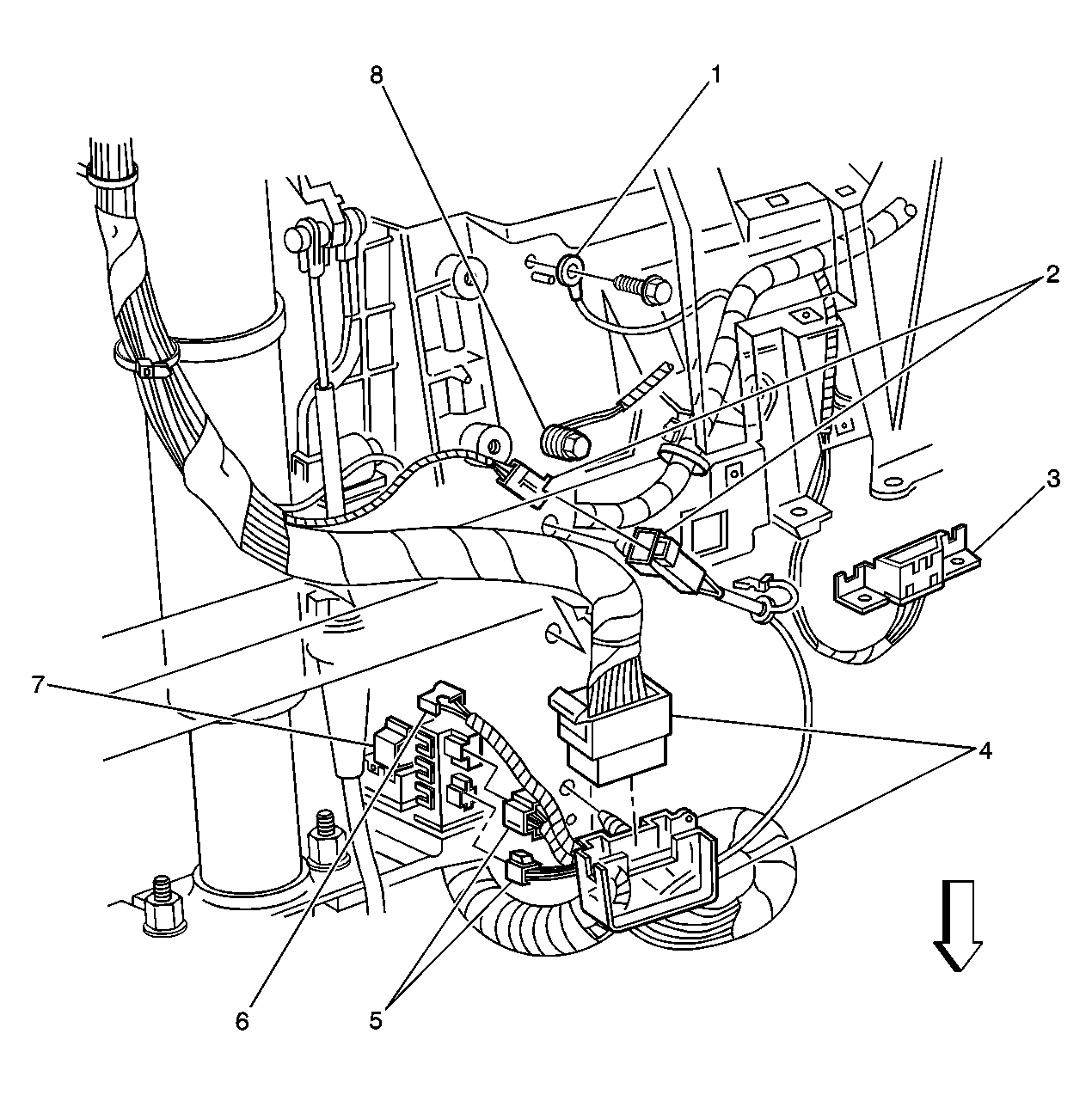 8
1
2
3
7
4
6
5