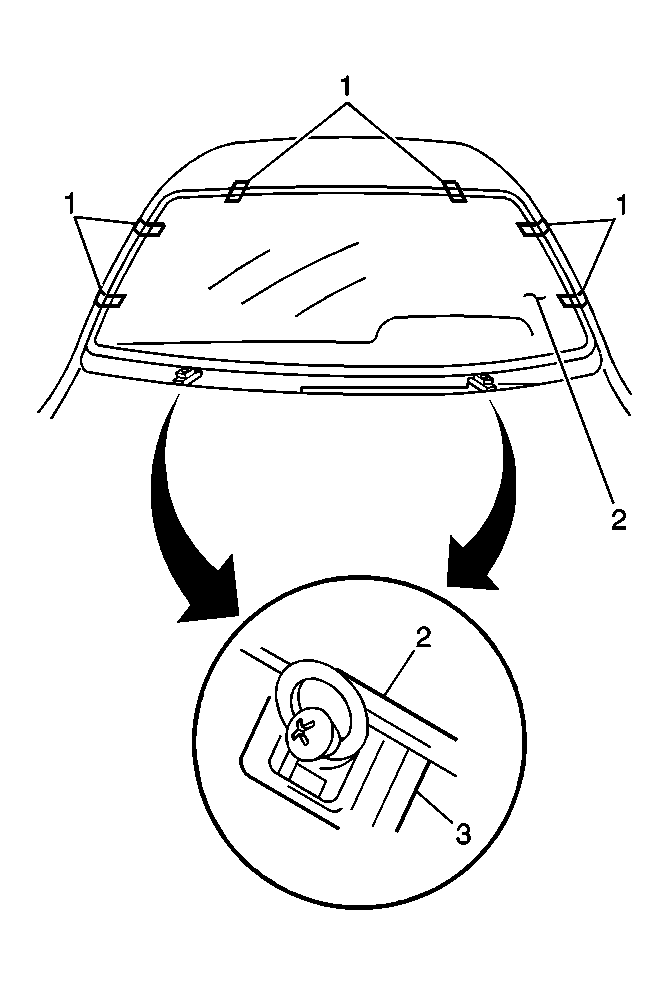 1
1
1
2
2
3