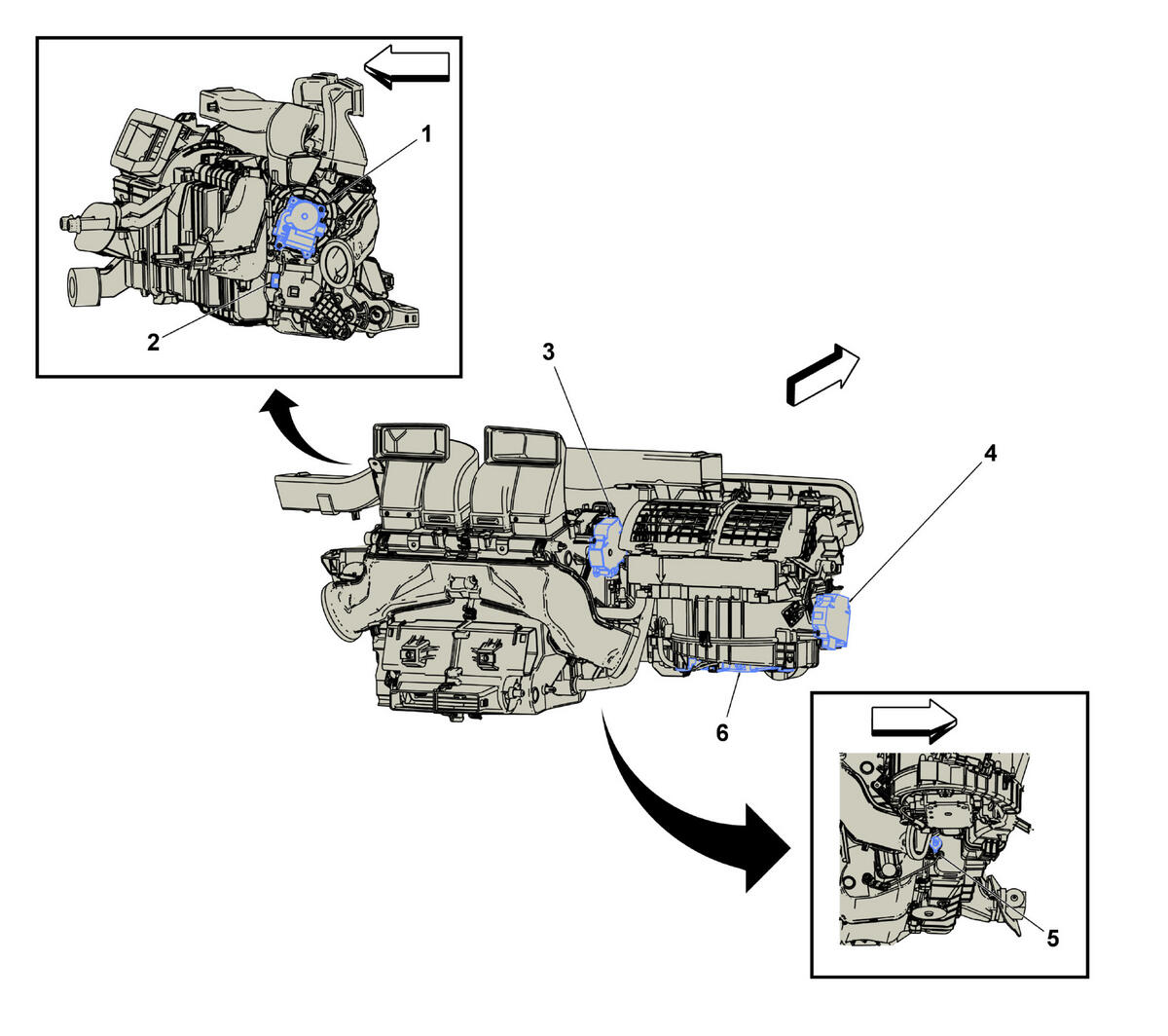 1
2
3
4
6
5