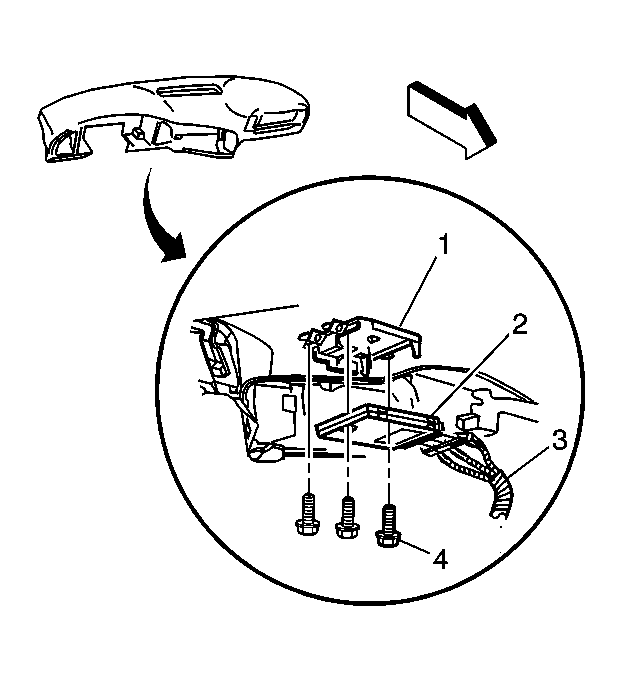 1
2
3
4