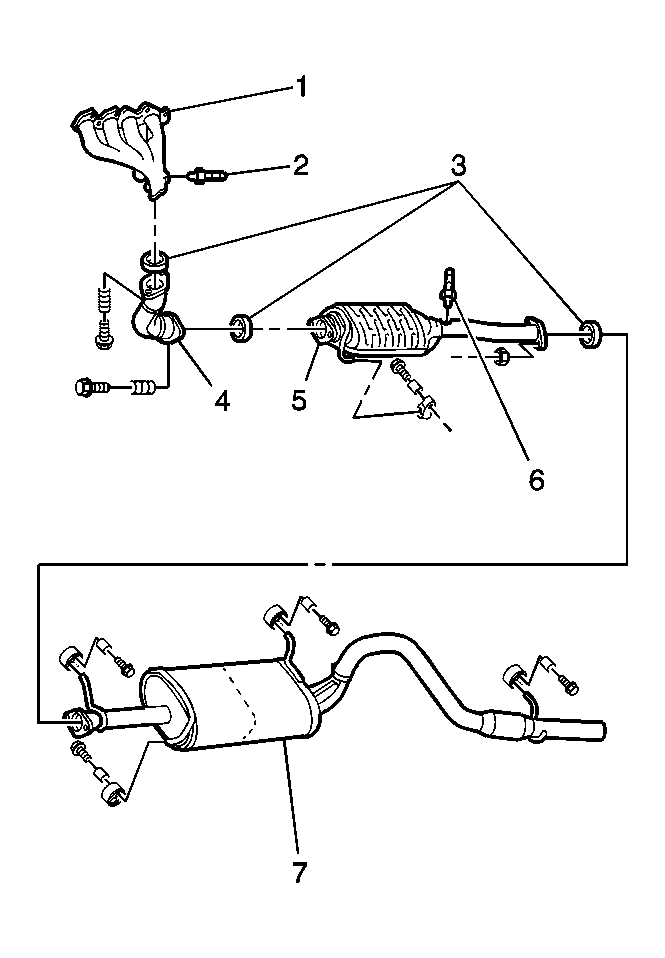 1
2
3
4
5
6
7