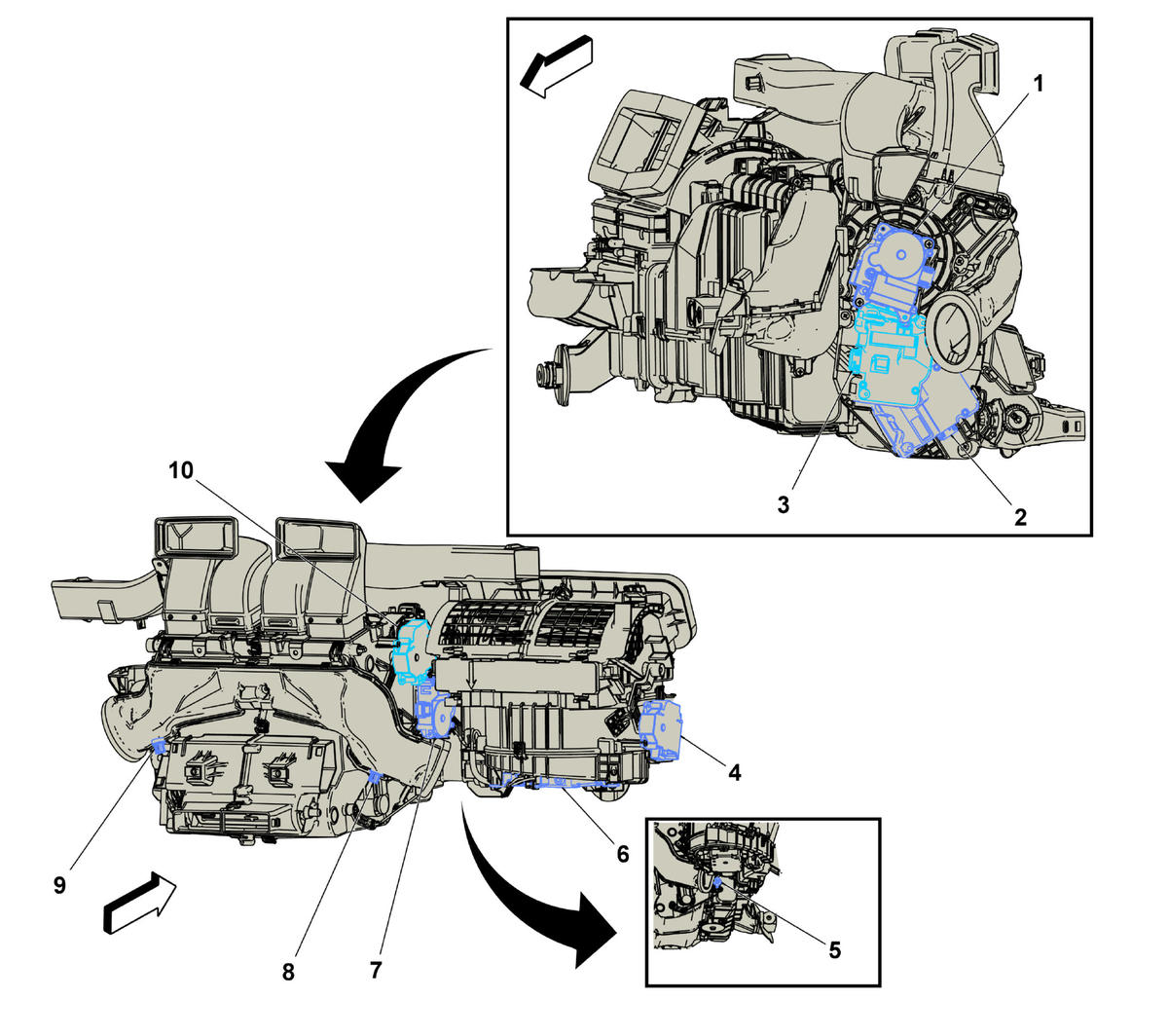 1
3
2
10
4
6
9
8
7
5