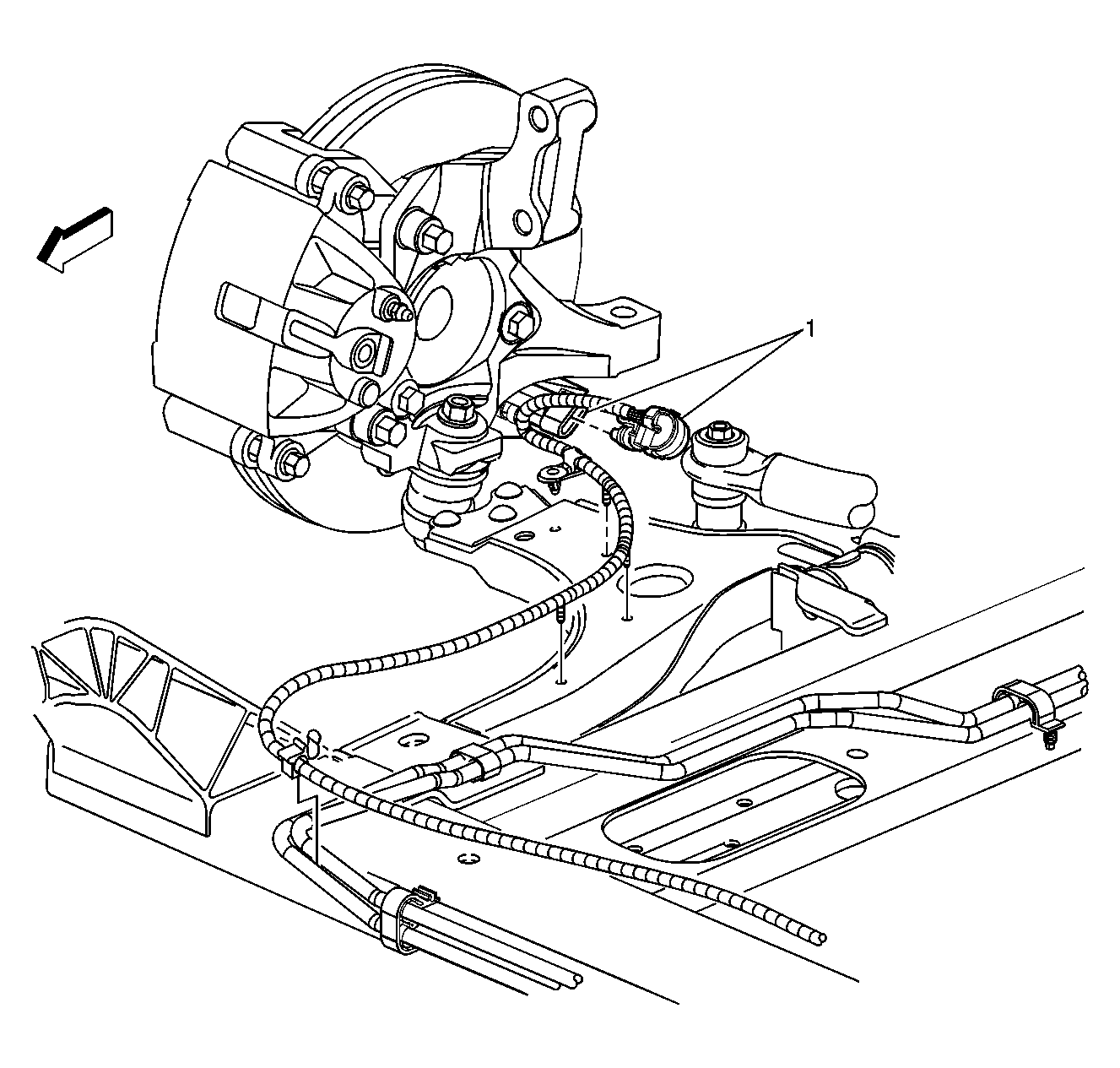 1