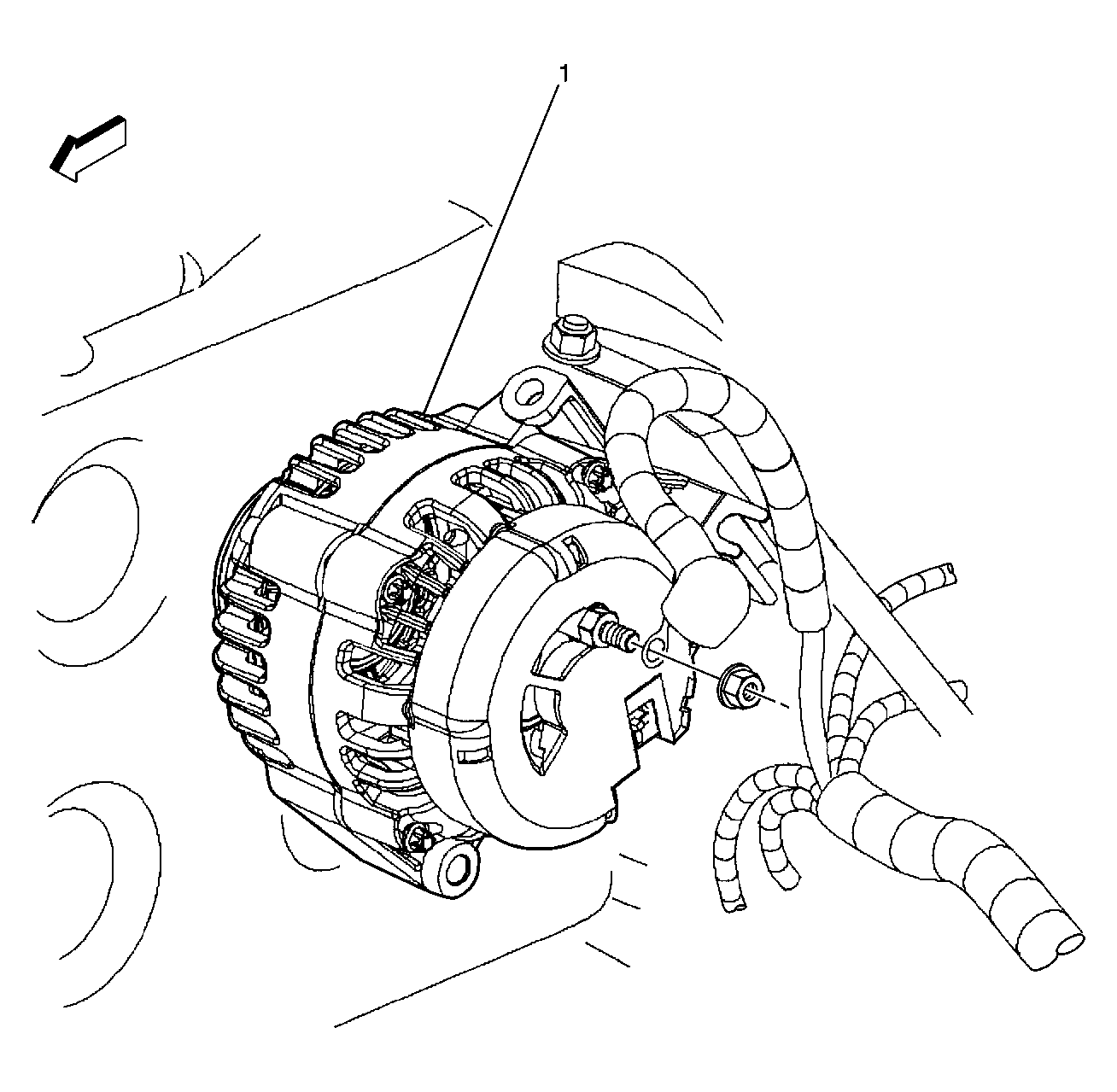 1