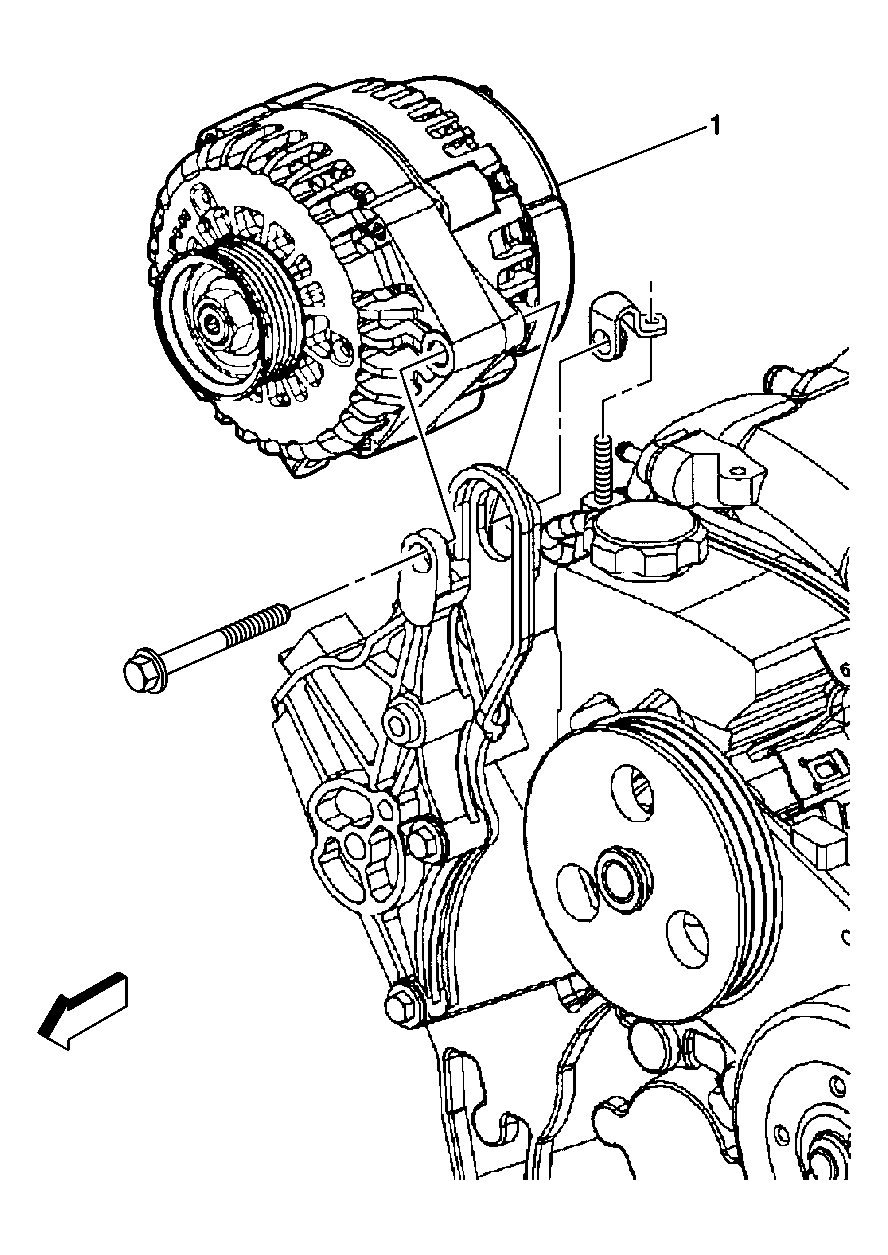 1