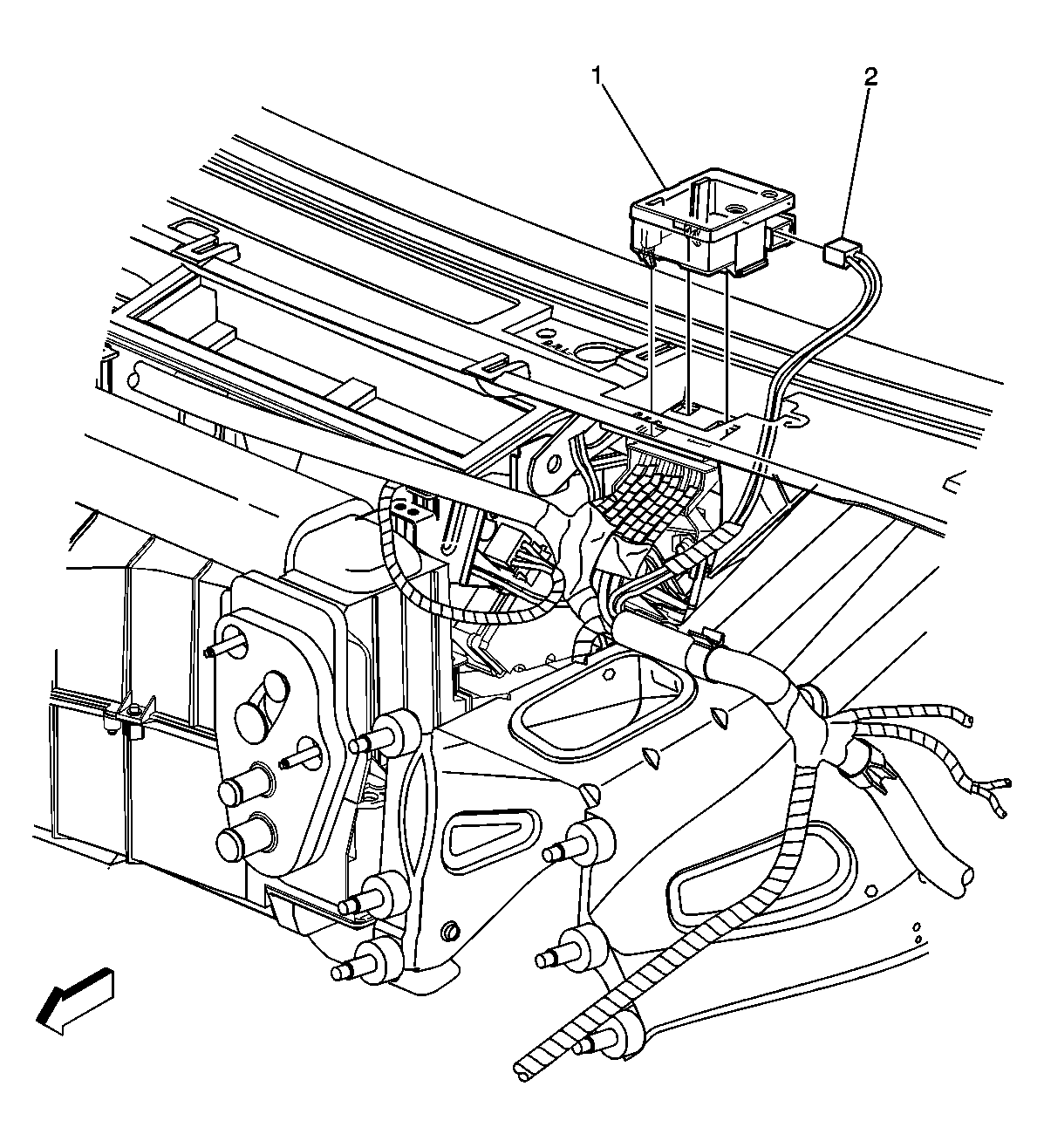 1
2