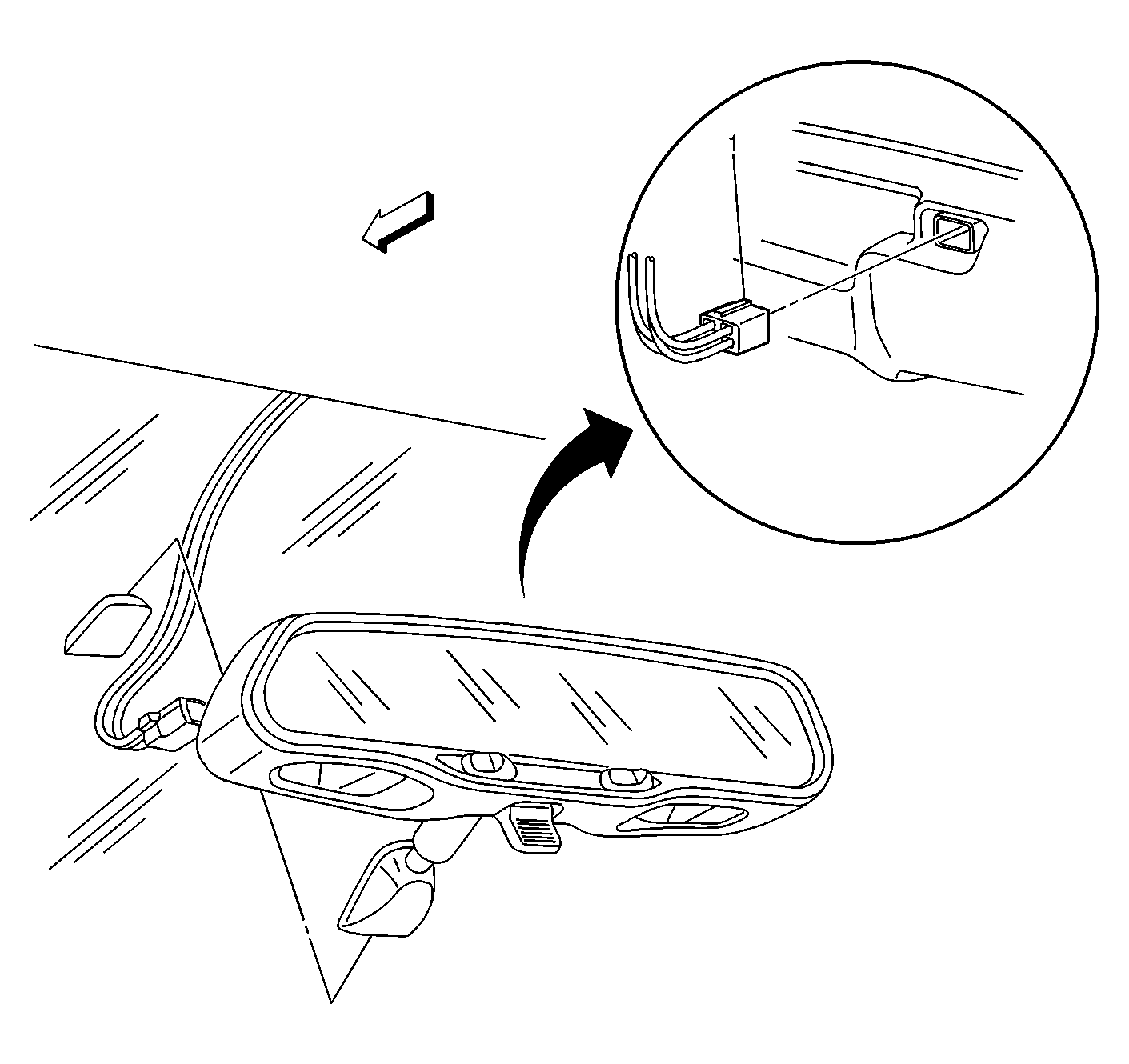 1