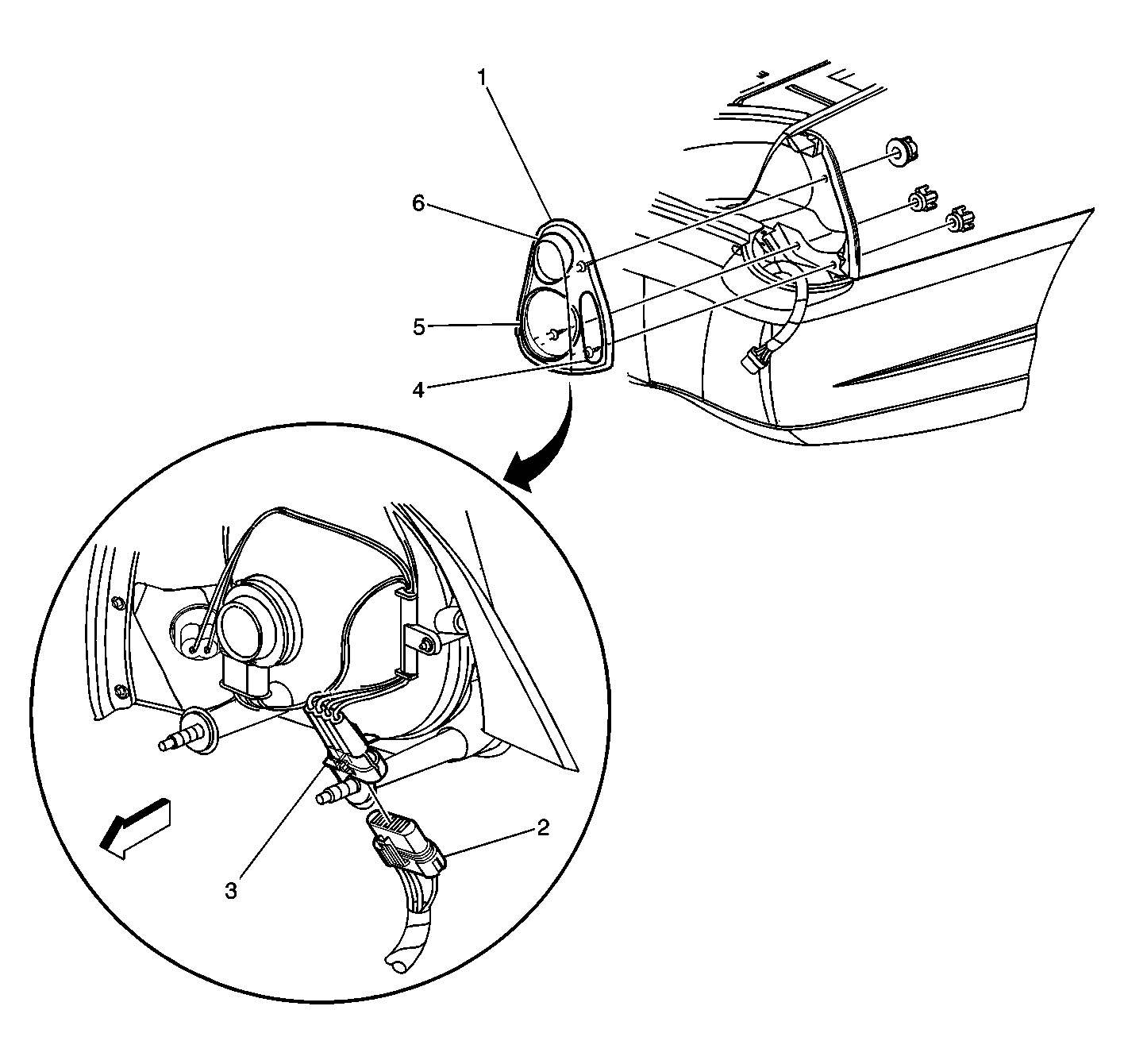 1
6
5
4
2
3