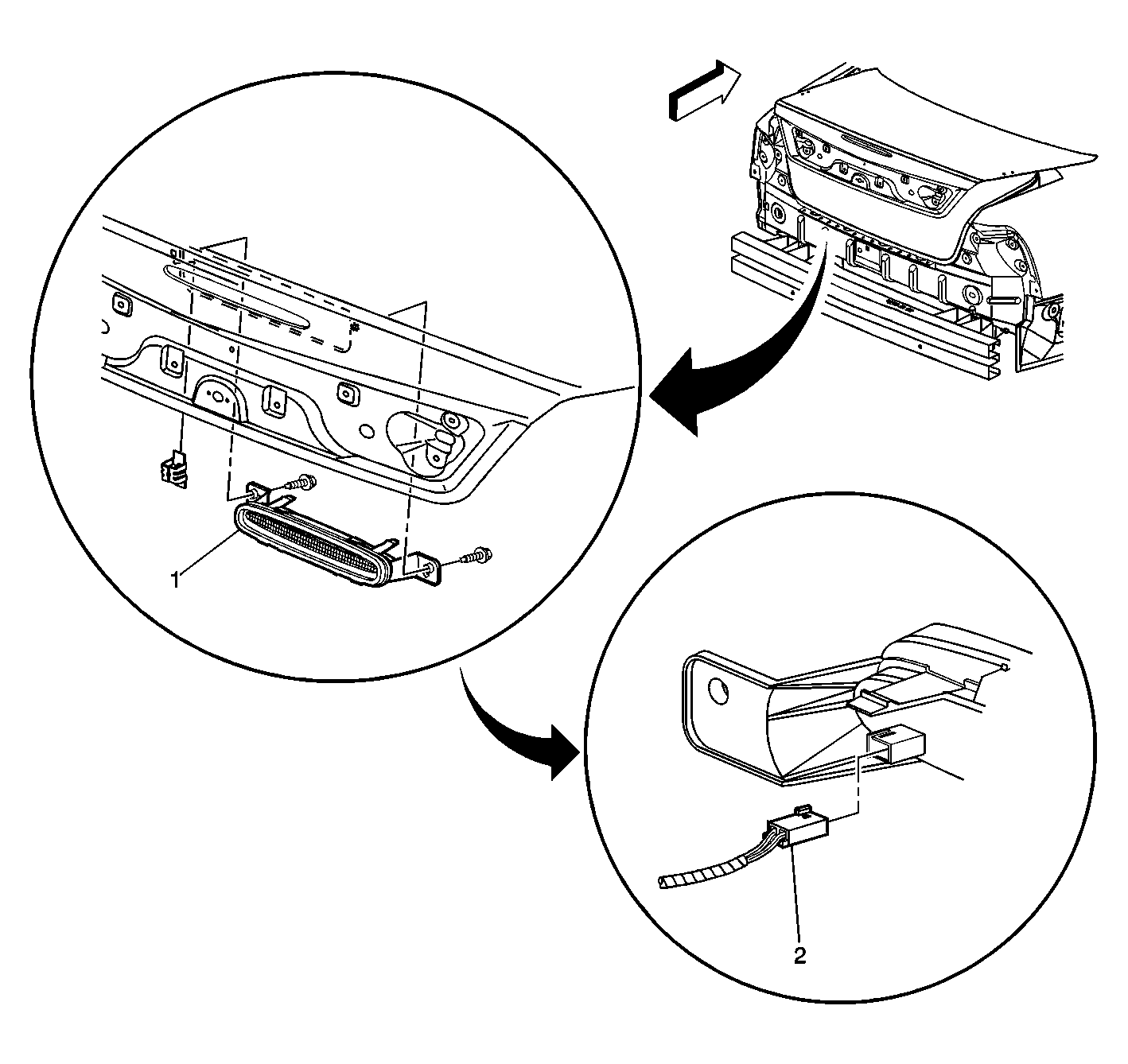 1

2