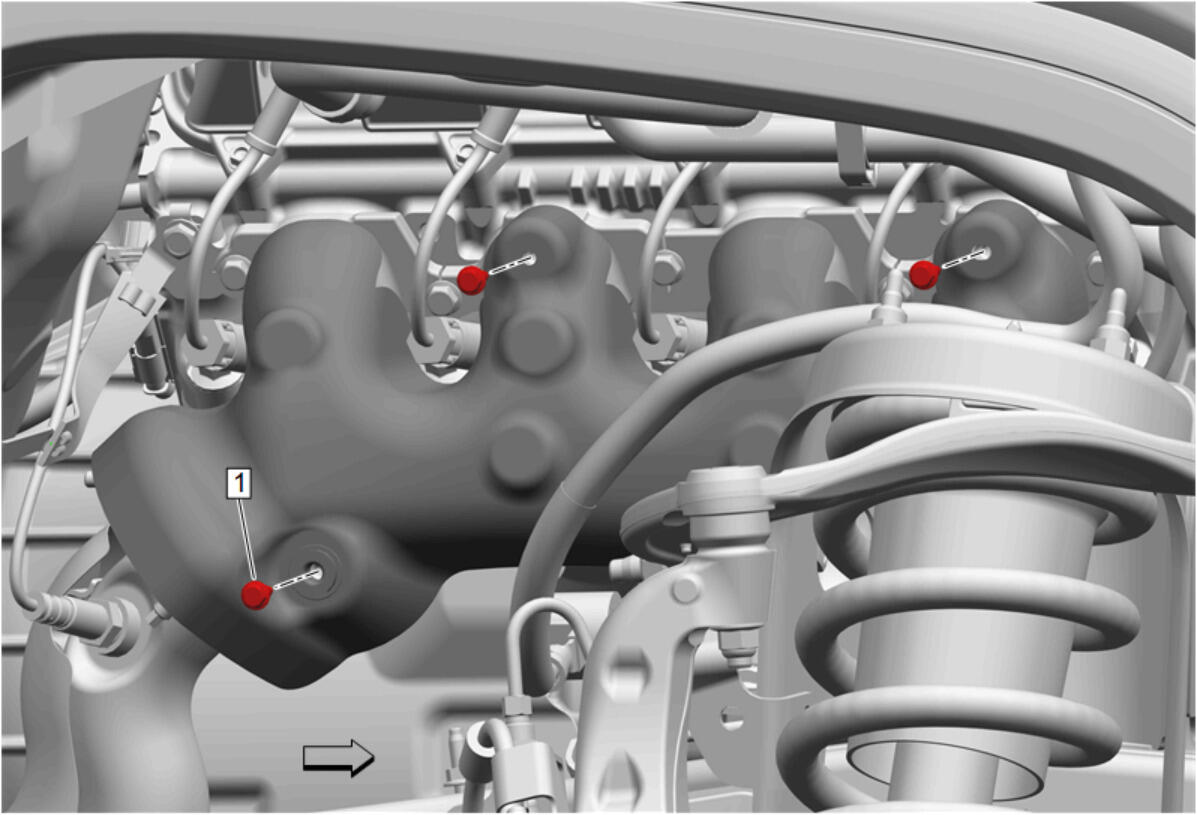 1