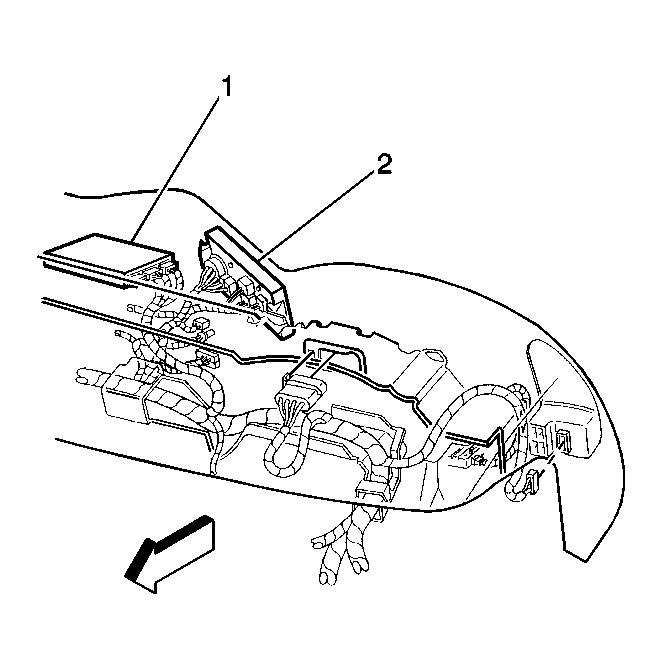 1
2