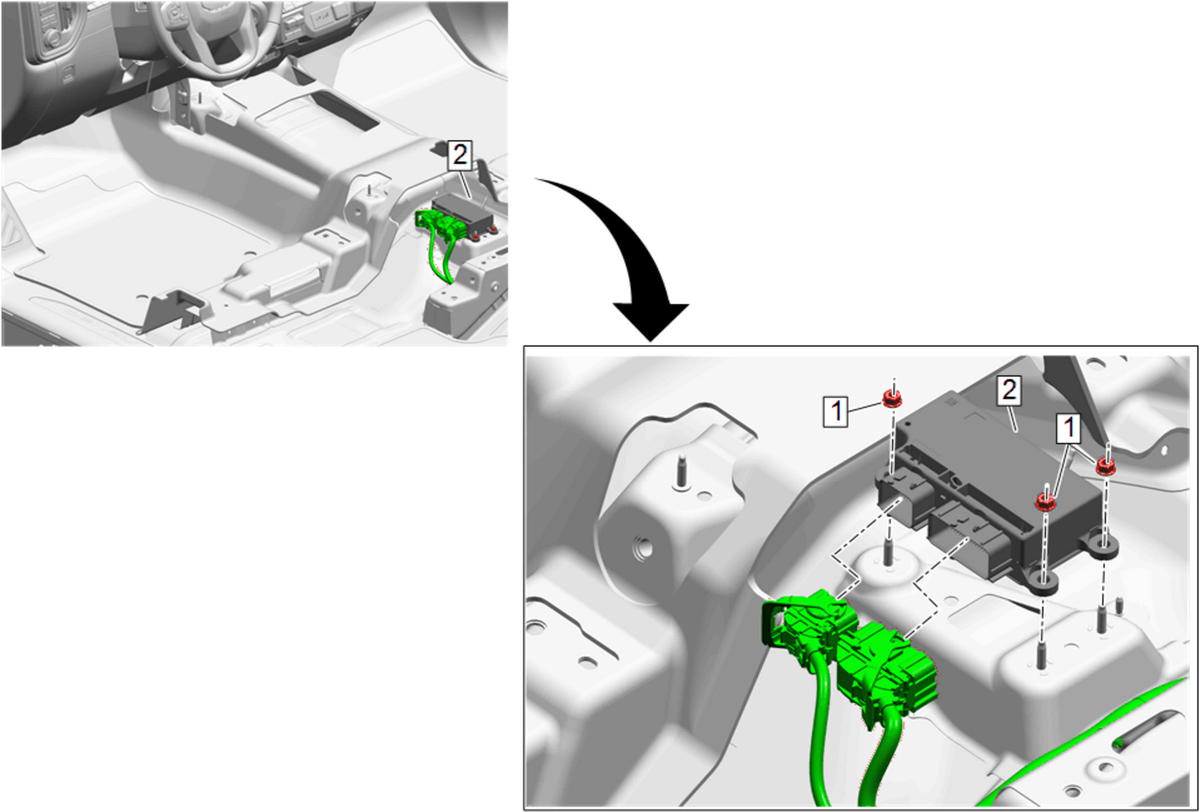 2

1
2
1