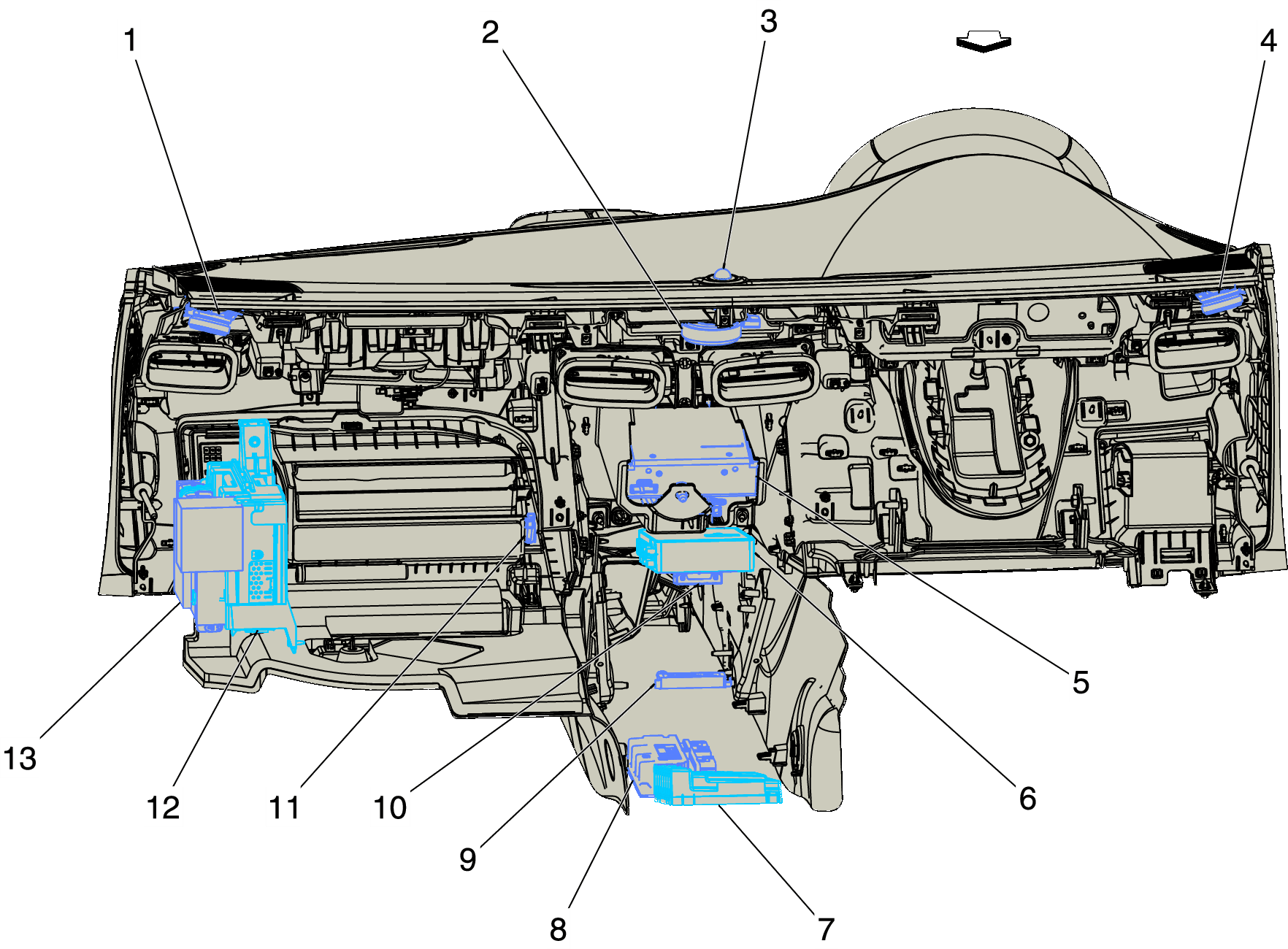 1
2
3
4
5
6
7
8
9
10
11
12
13