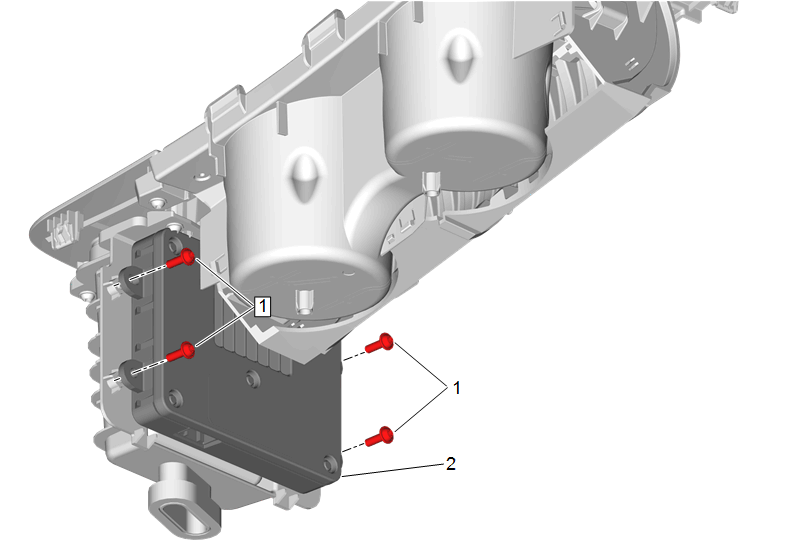 1
1
2