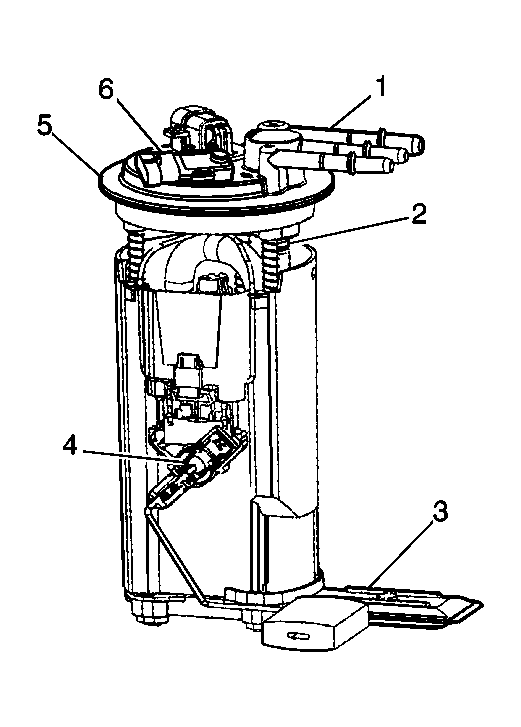 6
1
5
2
4
3