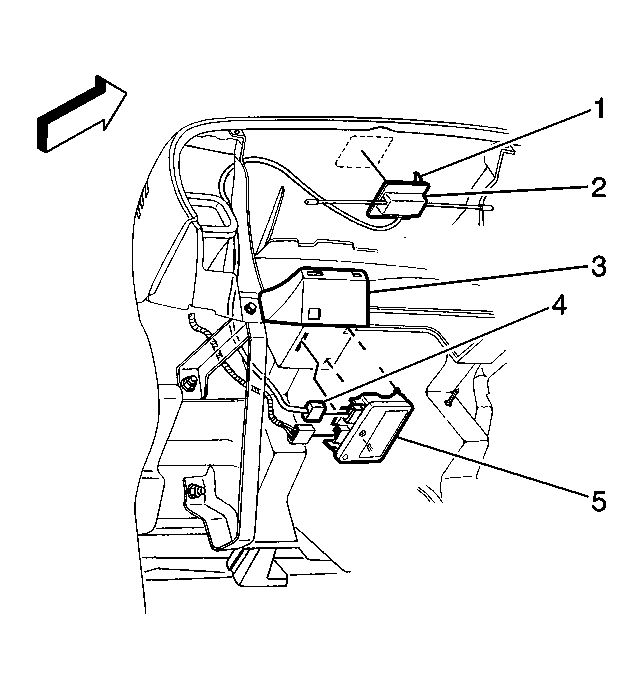 1
2
3
4
5