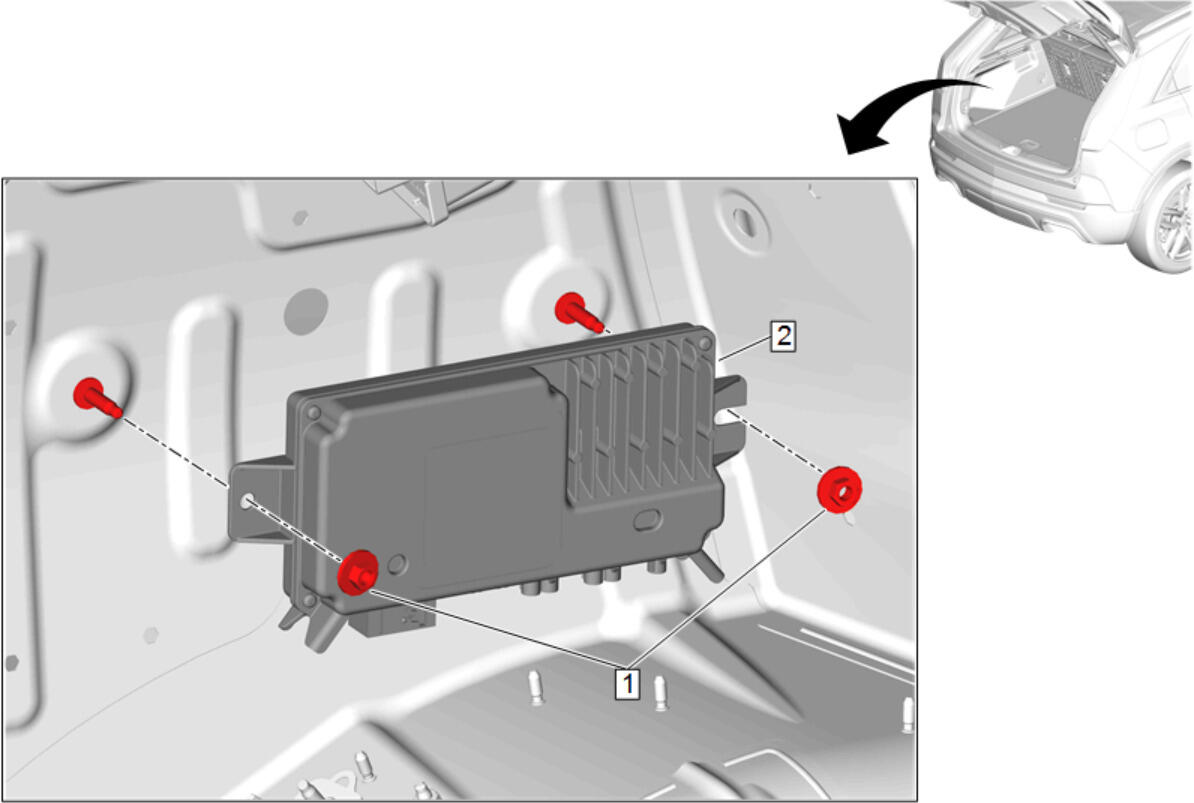 2

1