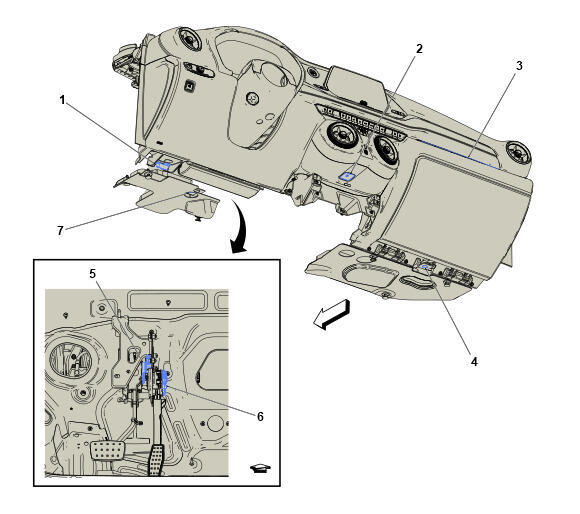 2
3
1
7
5
6
4