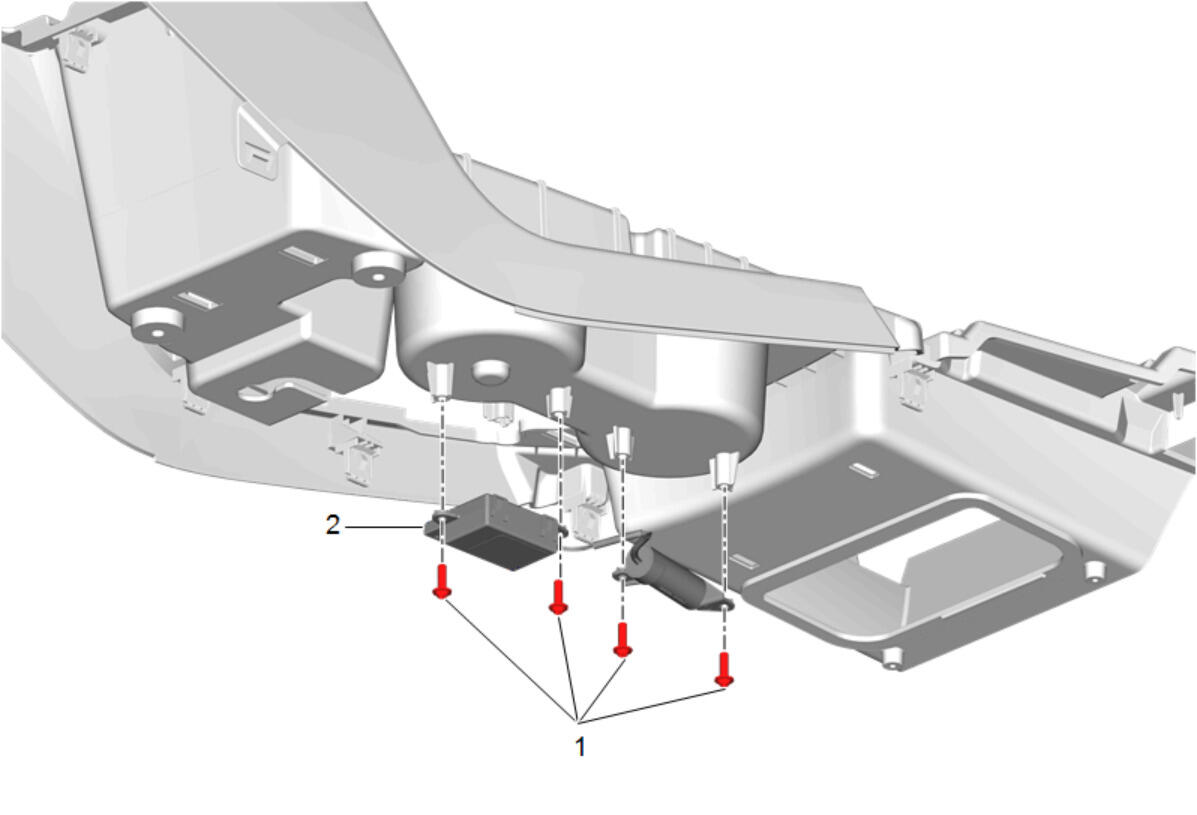 2
1