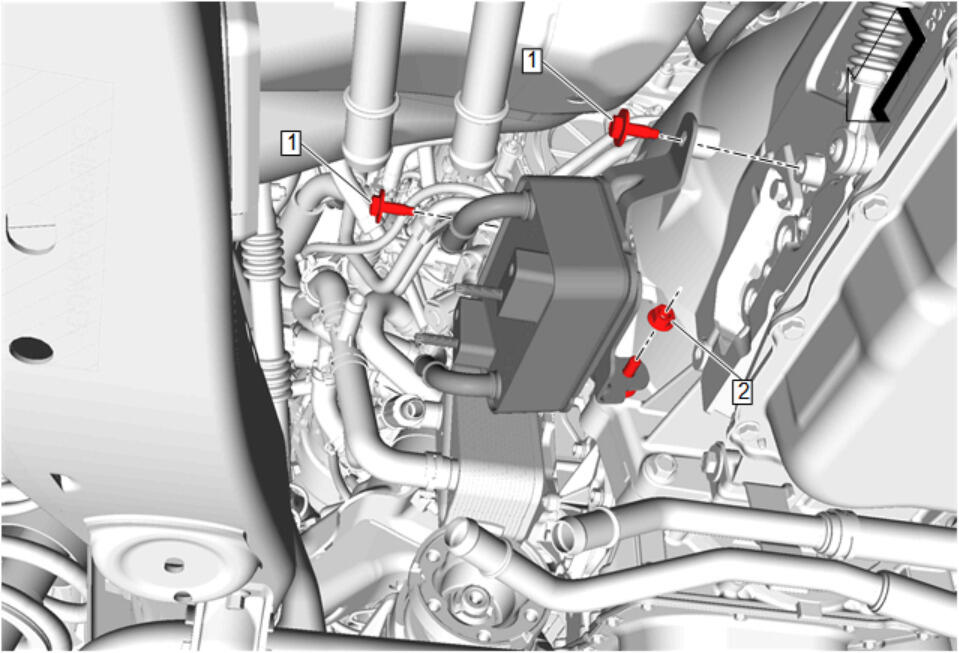 1
1
2