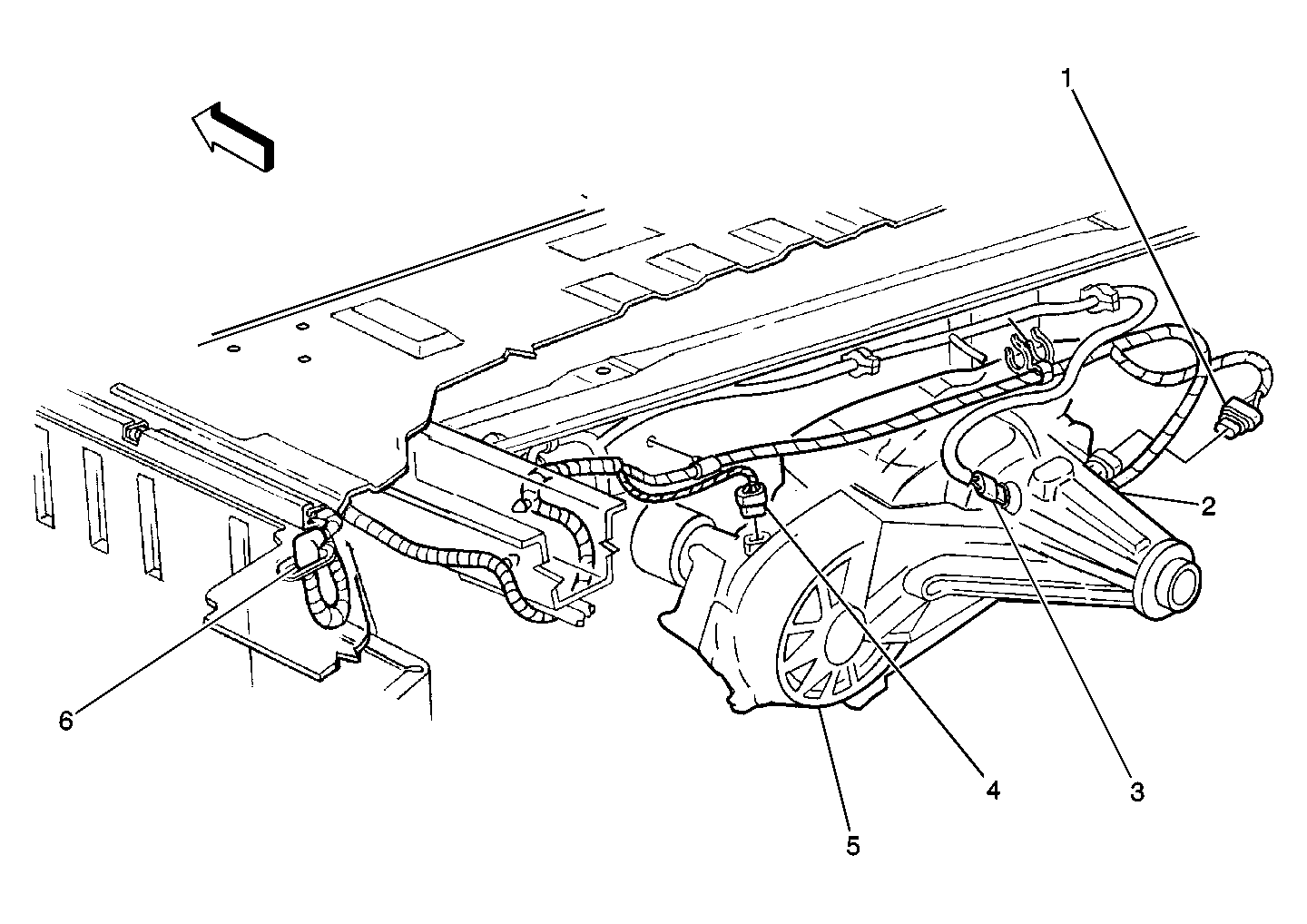 1
2
6
4
3
5