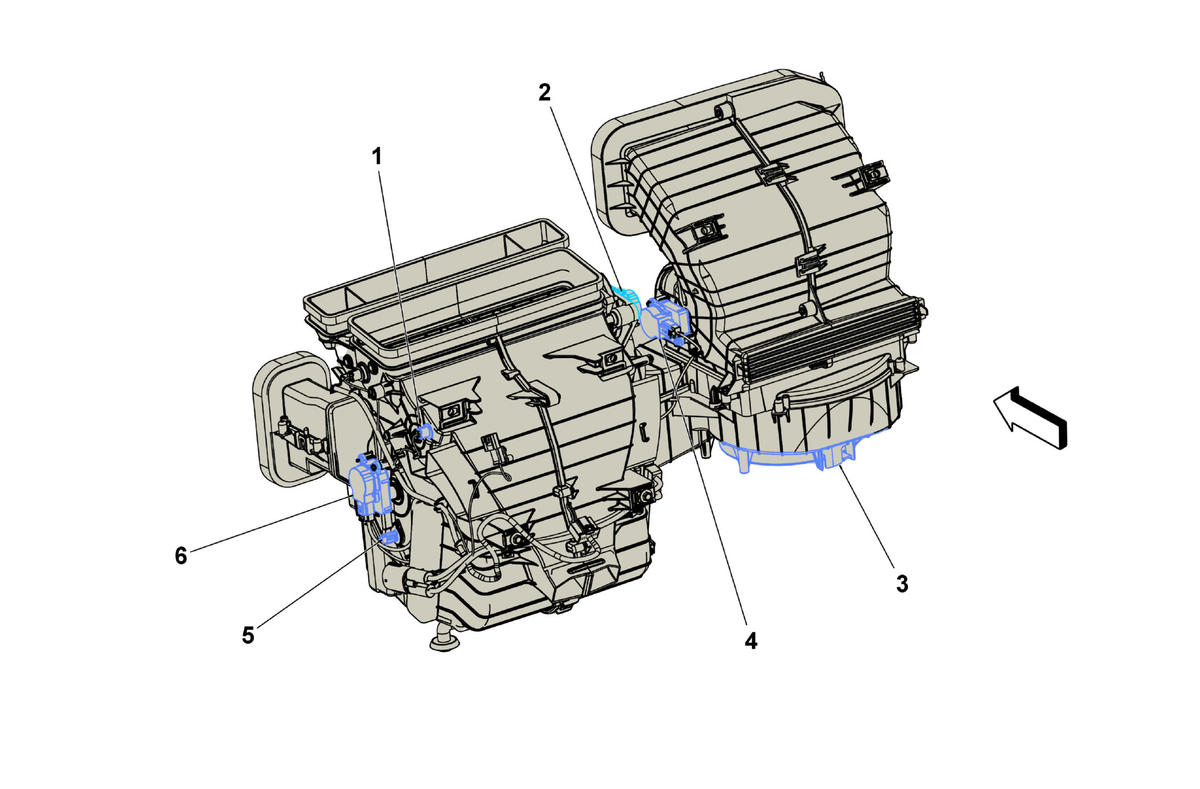 2
1
6
5
4
3