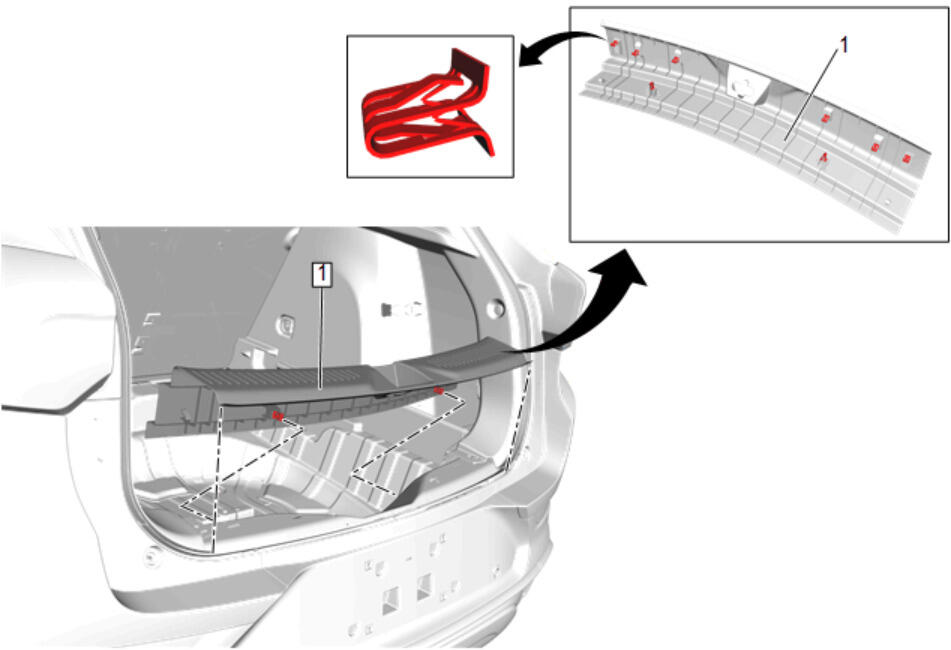 1

1