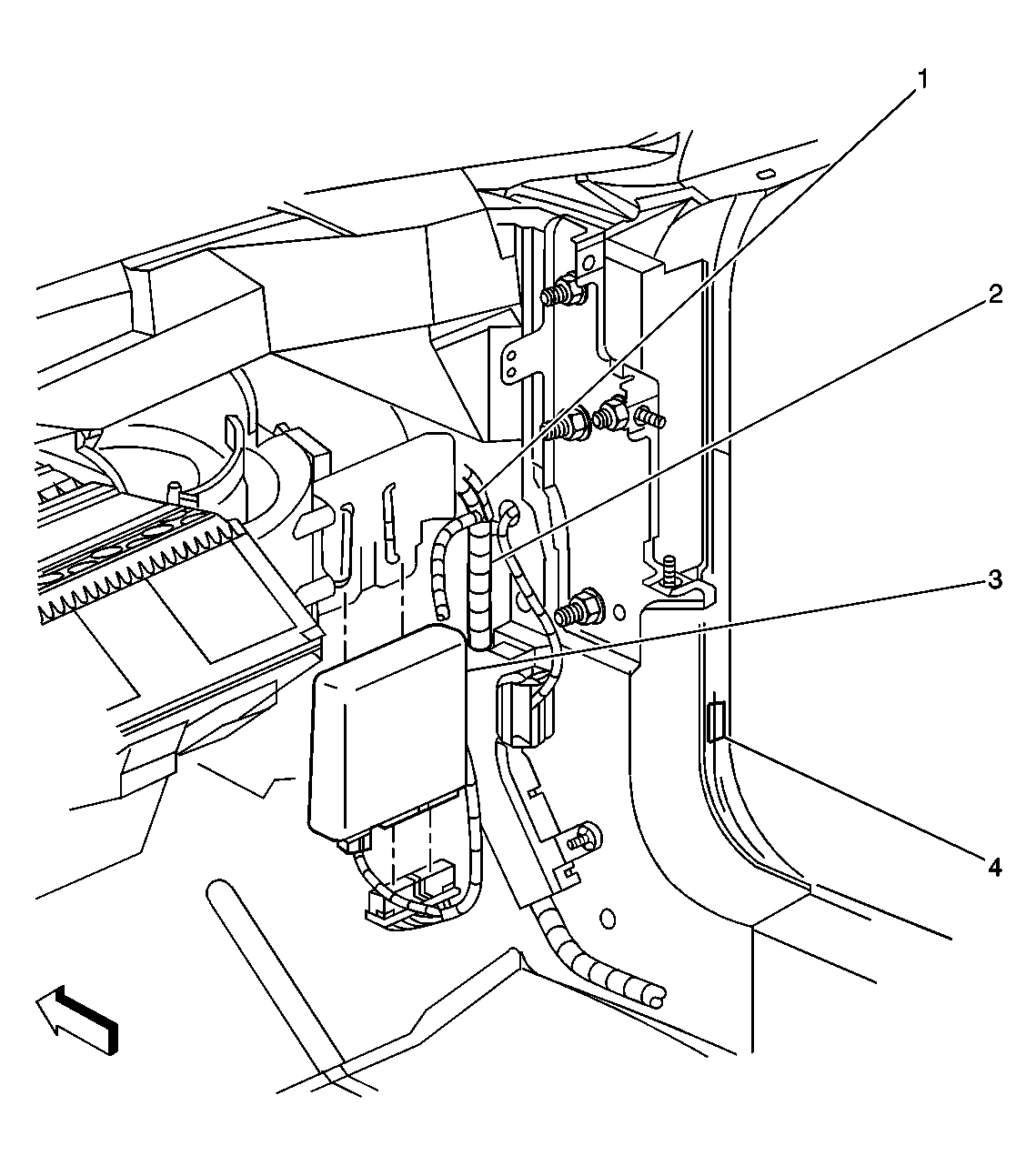 1
2
3
4