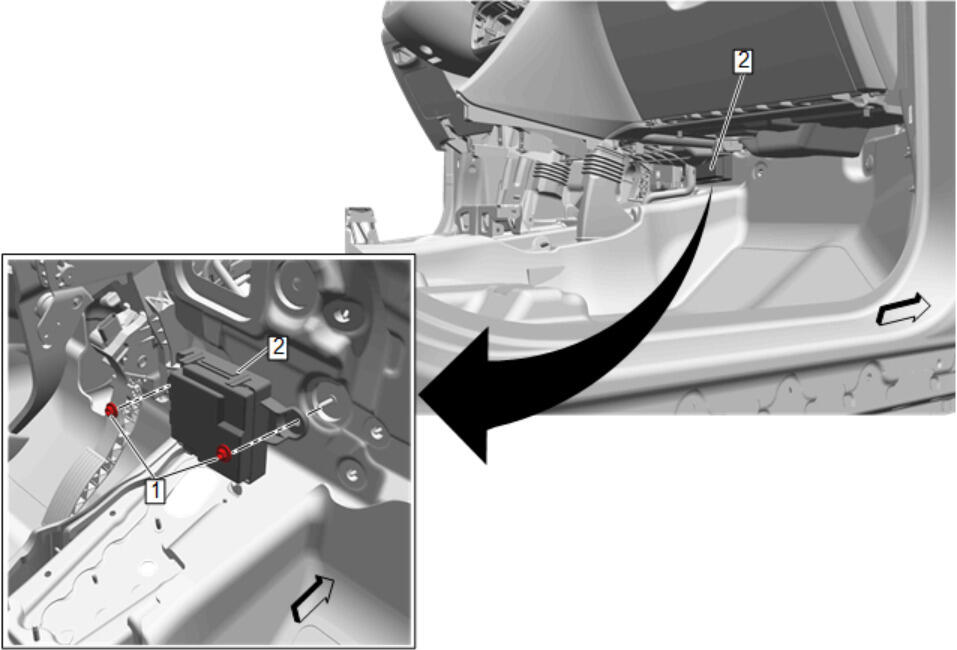 2

2

1