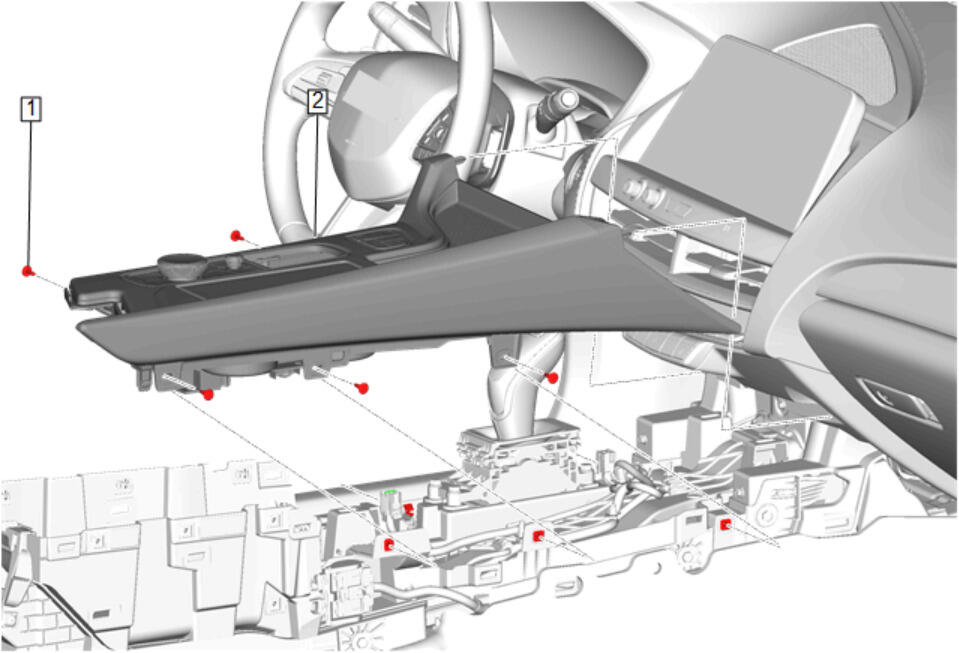 1
2