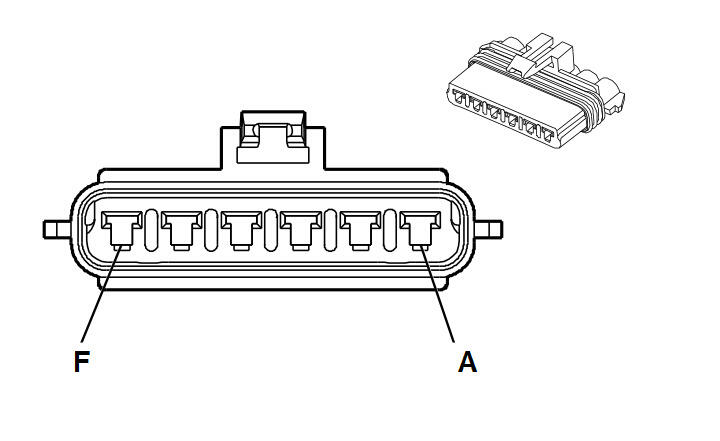 F

A