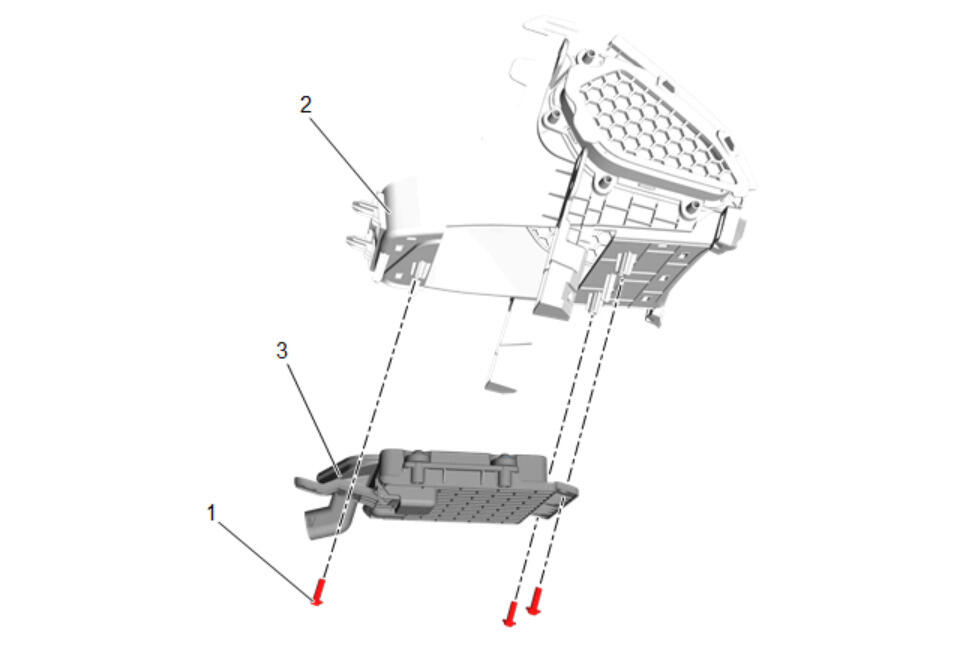 2

3

1