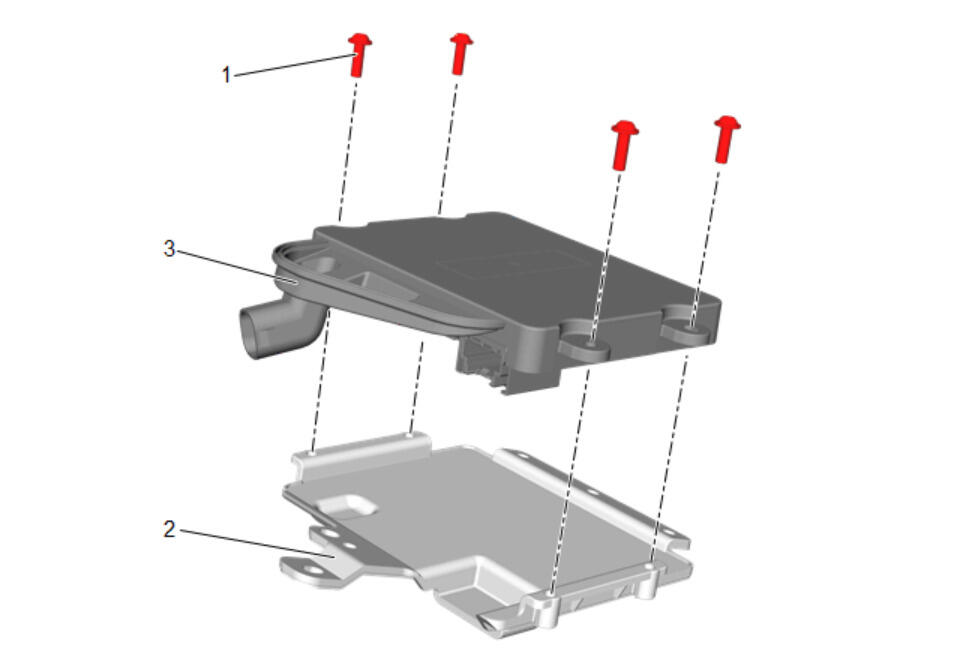 1

3

2