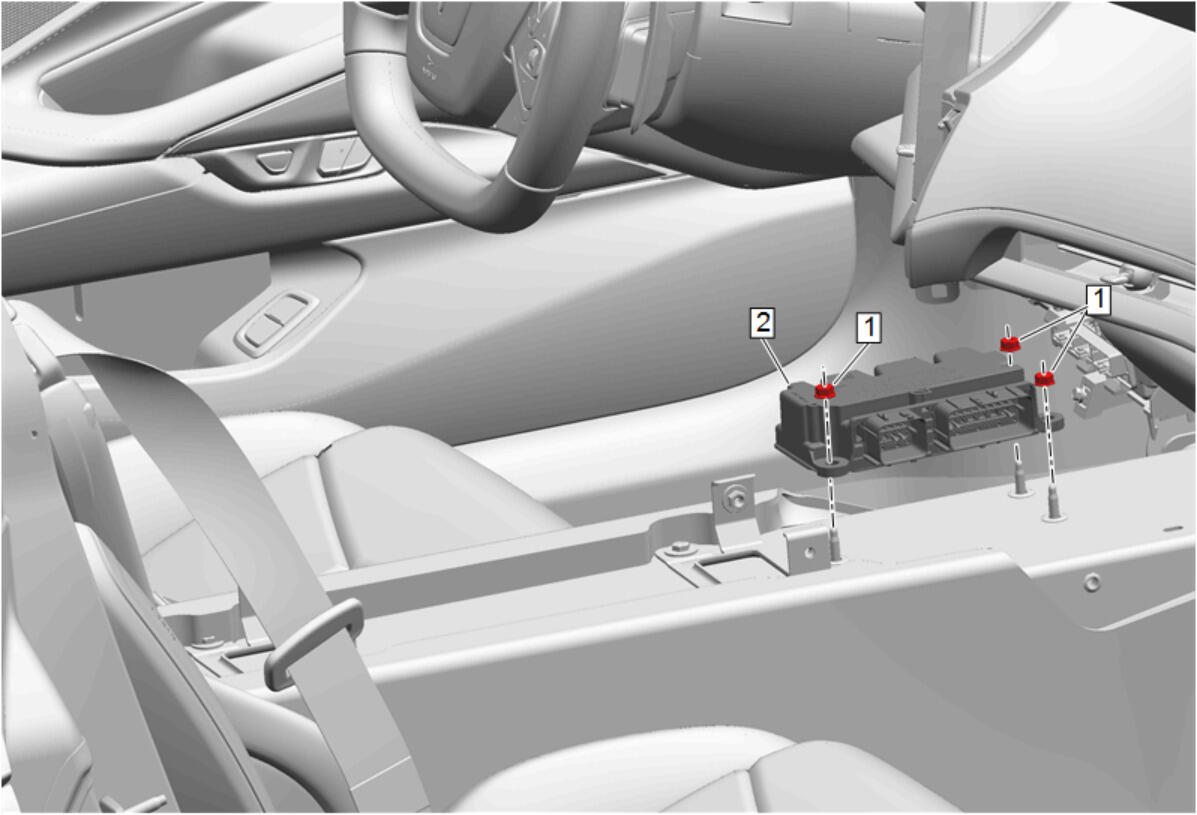 2
1
1