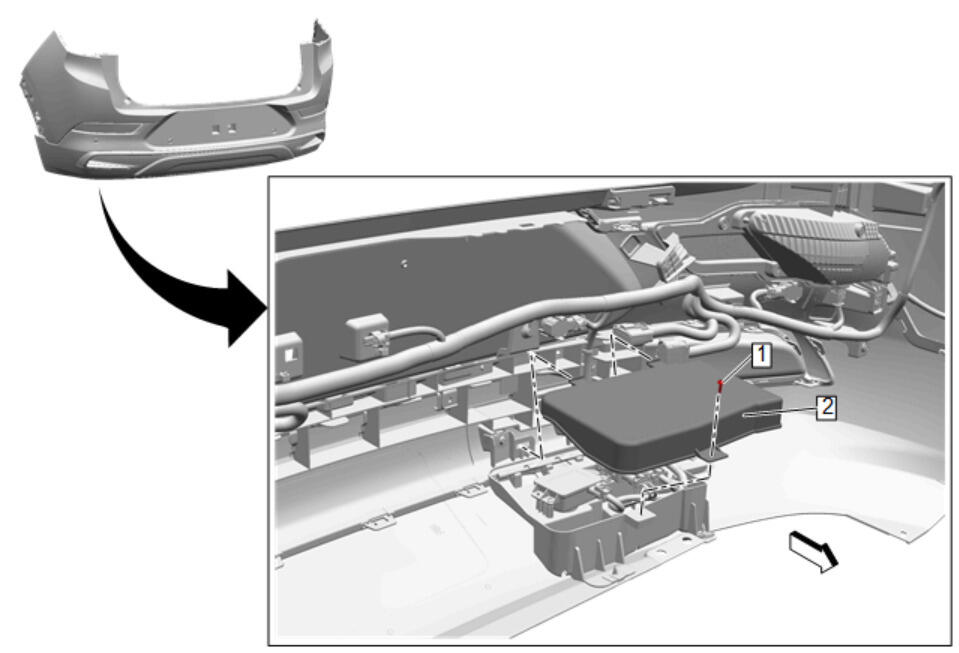 1
2