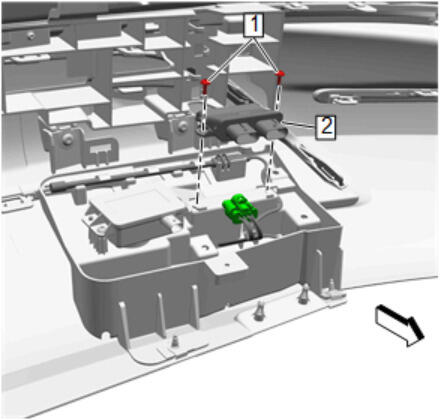 1
2