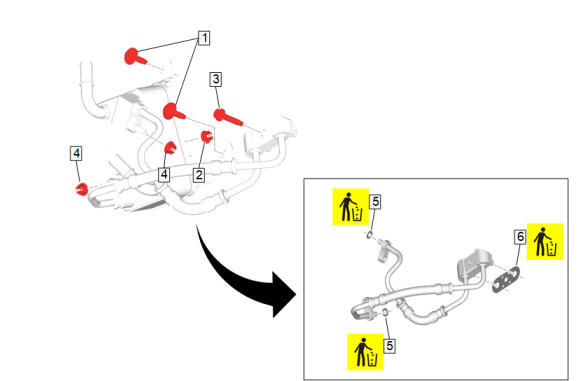 1
3
4
4
2
5
6
5