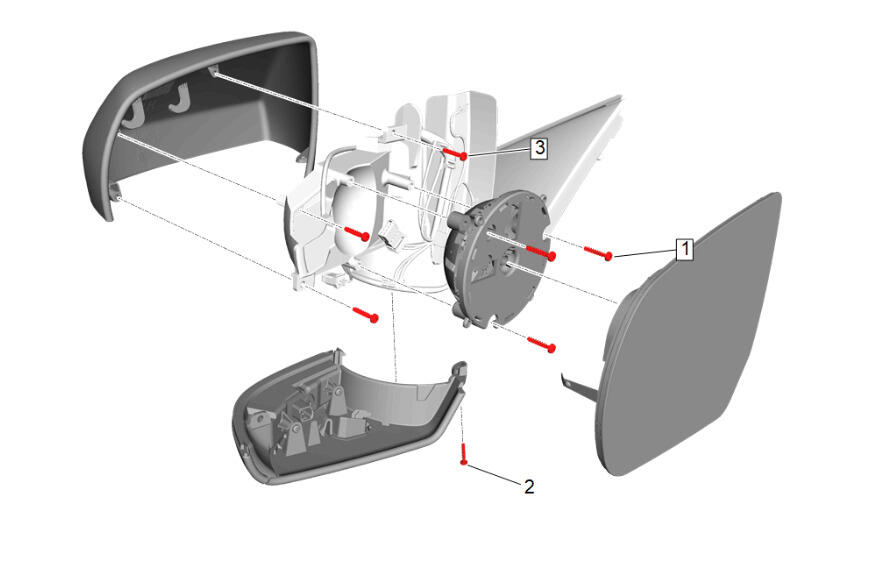 3

1

2