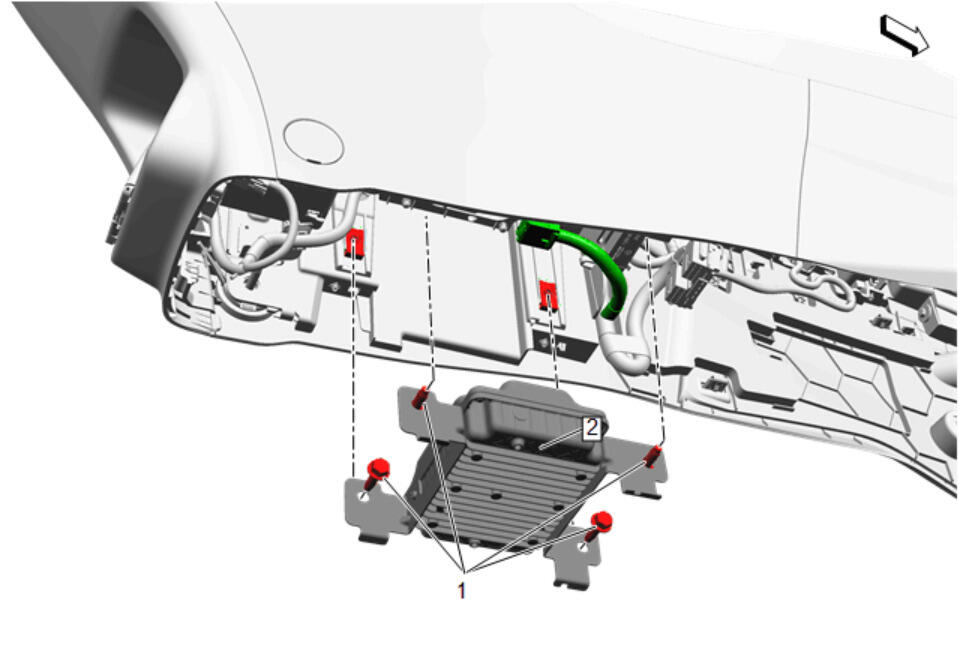 2

1