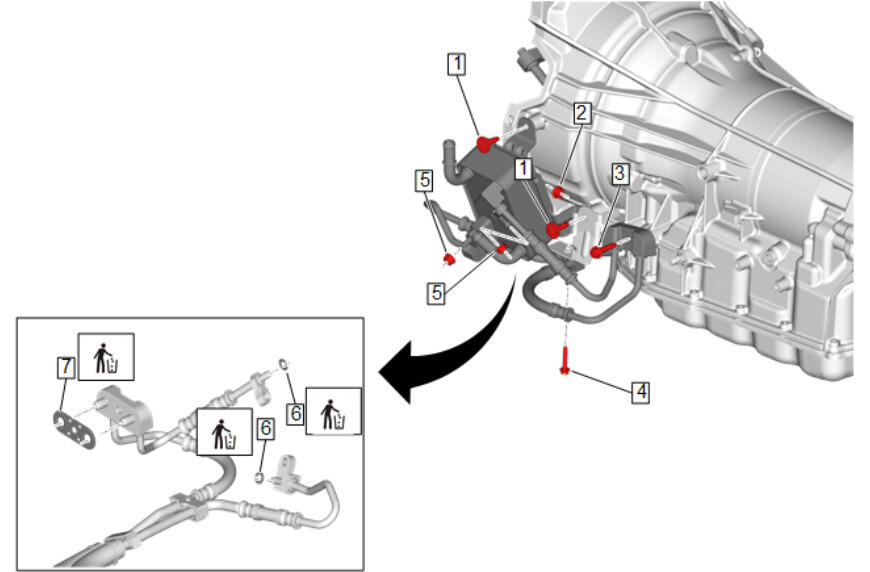 1
2
1
3
5
5
4
7
6
6