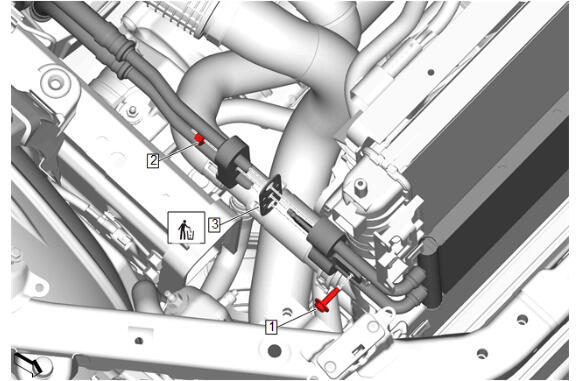 2
3
1