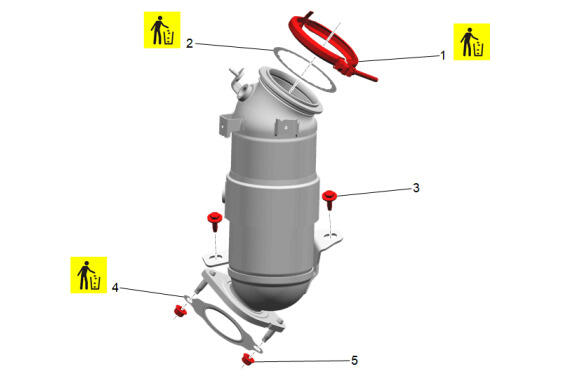 2
1
3
4
5