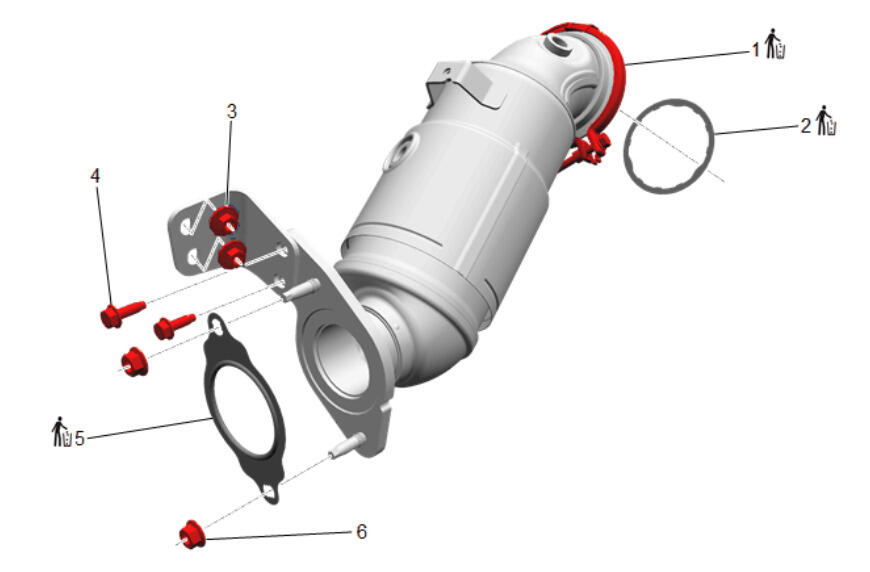 1
2
3
4
5
6