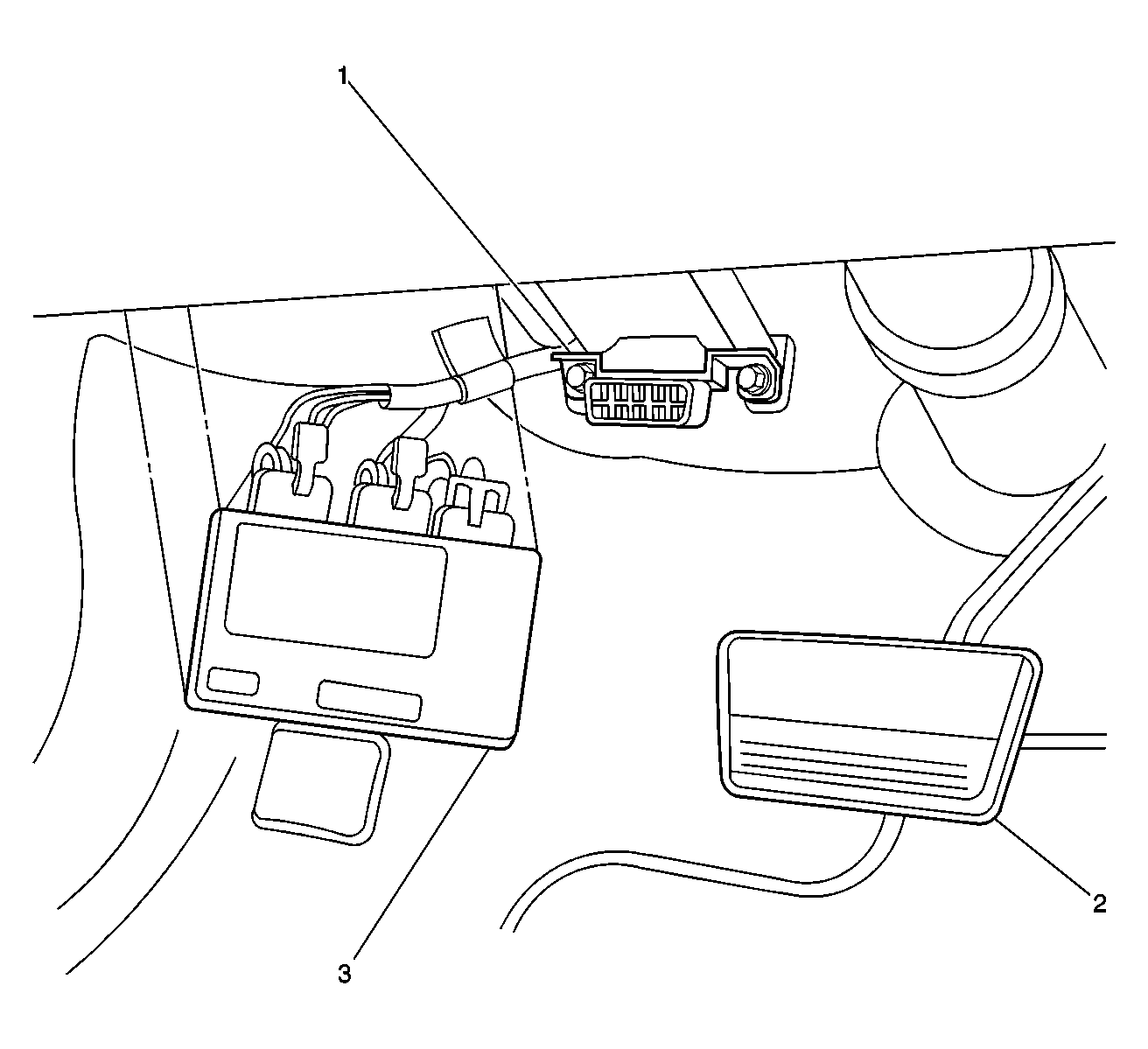 1
2
3