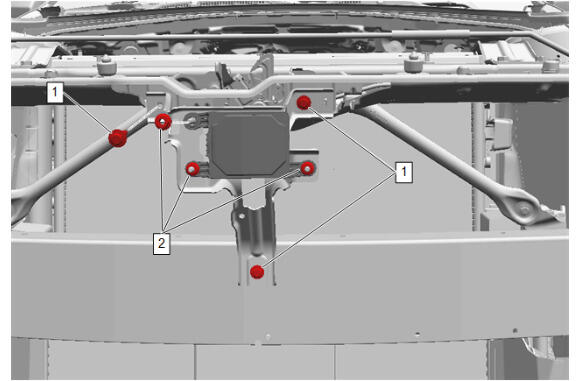 1
1
2