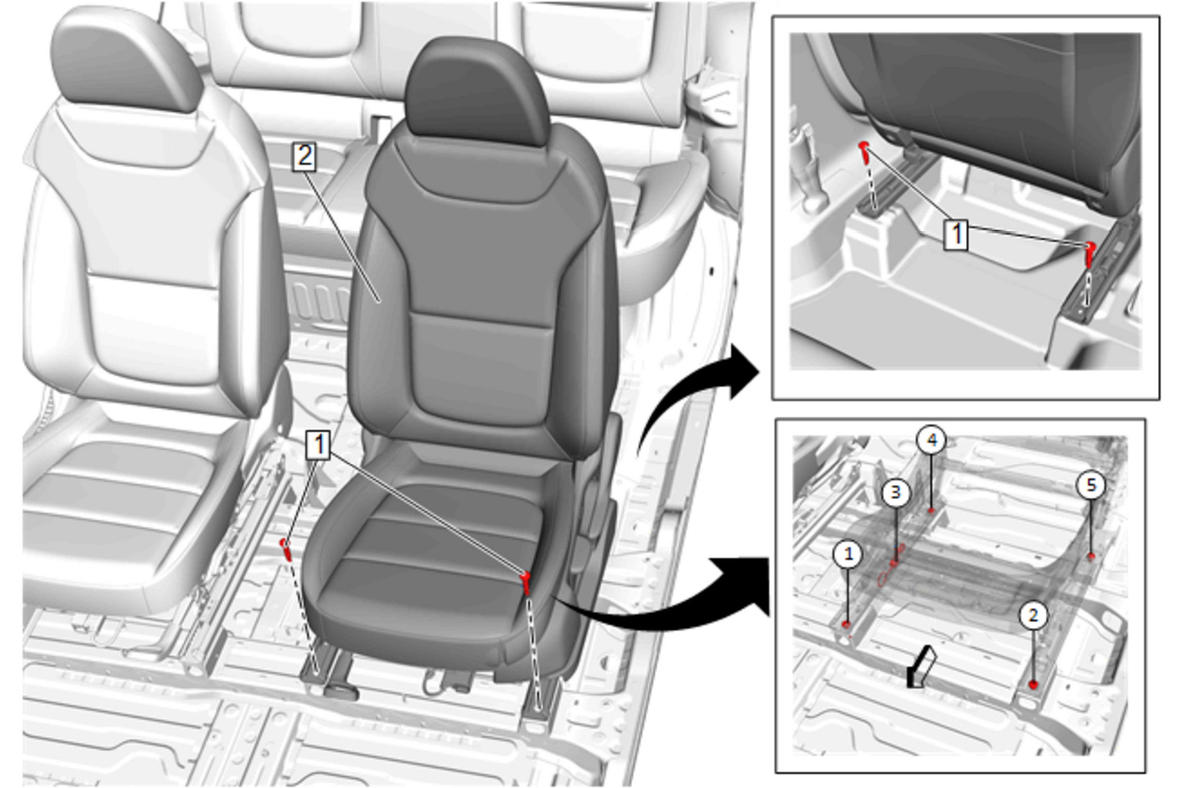 2
1
1
4
3
5
1
2