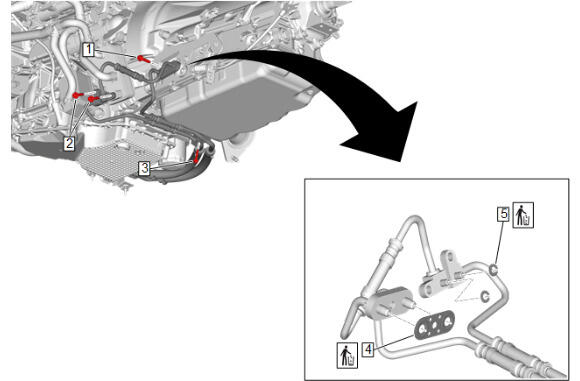 1
2
3
5
4