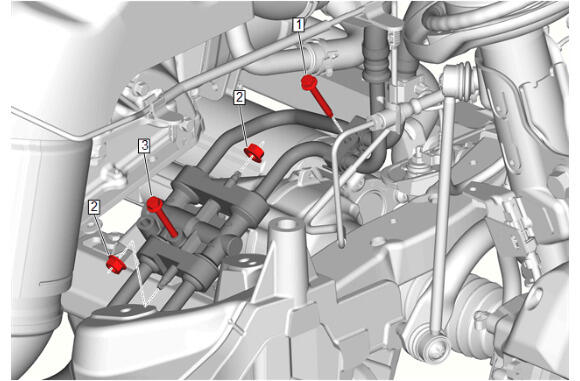 1
2
3
2