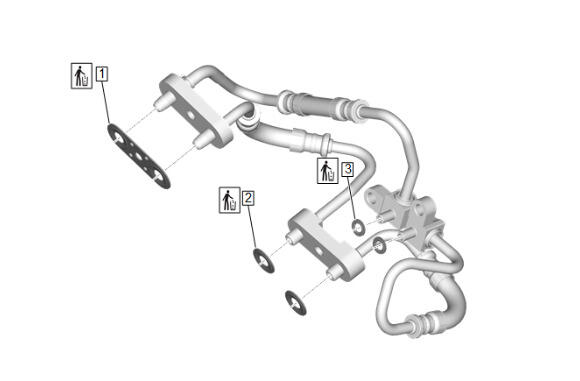 1

3

2